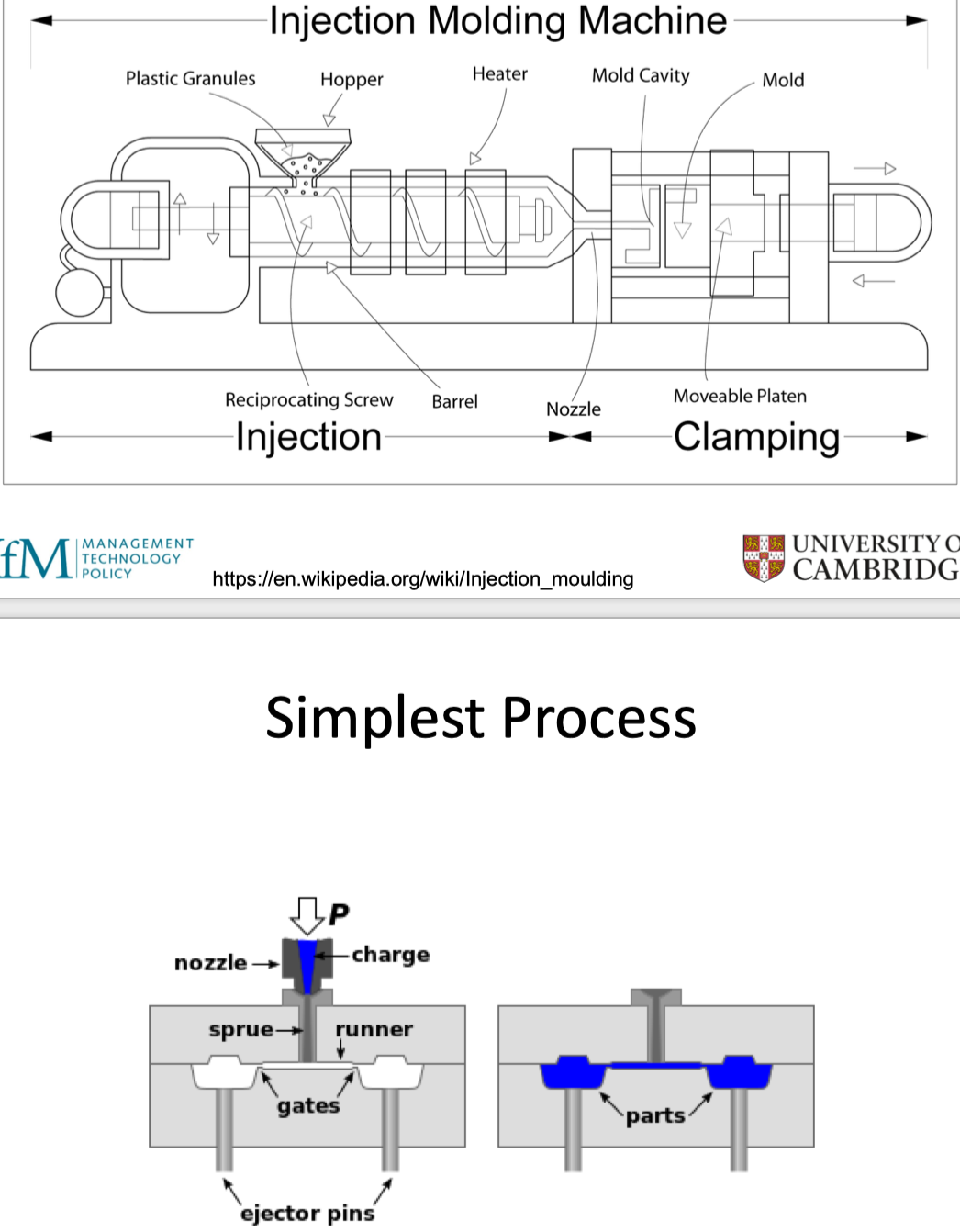 Injection Molding Machine

Plastic Granules
Hopper
Heater
Mold Cavity
Mold

Reciprocating Screw
Barrel
Nozzle
Moveable Platen

Injection
Clamping

fM MANAGEMENT TECHNOLOGY POLICY
https://en.wikipedia.org/wiki/Injection_moulding
UNIVERSITY O
CAMBRIDG

Simplest Process

P
nozzle
charge
sprue
runner
gates
ejector pins
parts