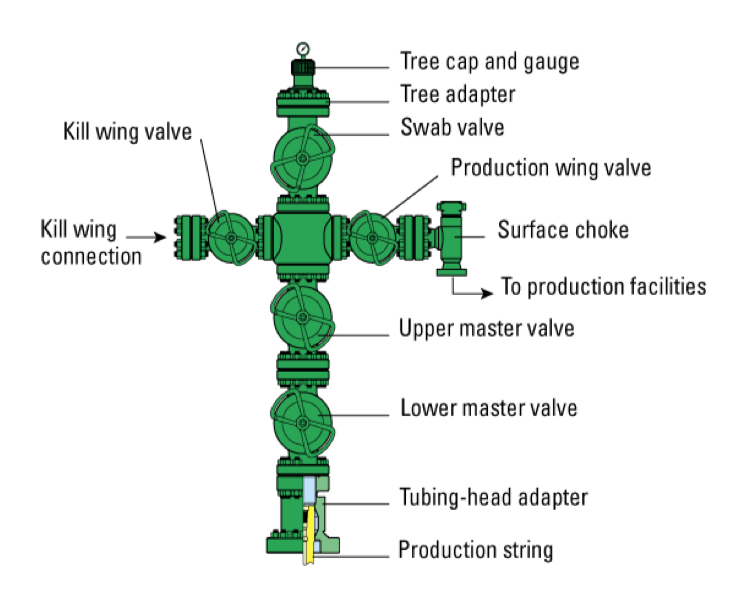 Tree cap and gauge
Tree adapter
Kill wing valve
Swab valve
Production wing valve
Kill wing connection
Surface choke
To production facilities
Upper master valve
Lower master valve
Tubing-head adapter
Production string