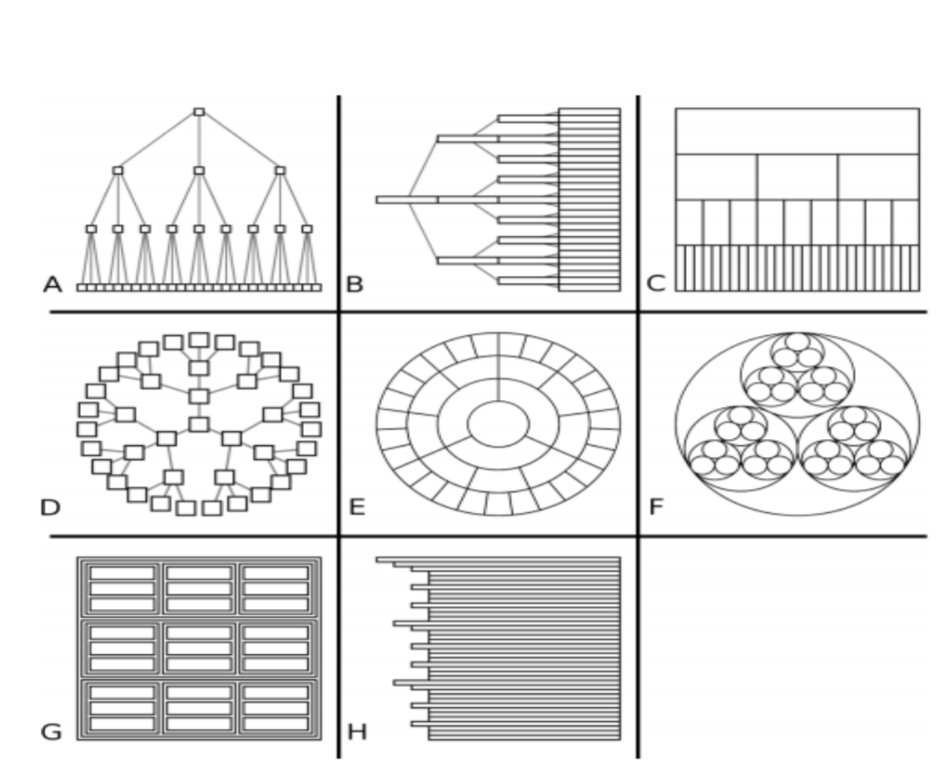 A
B
C
D
E
F
G
H