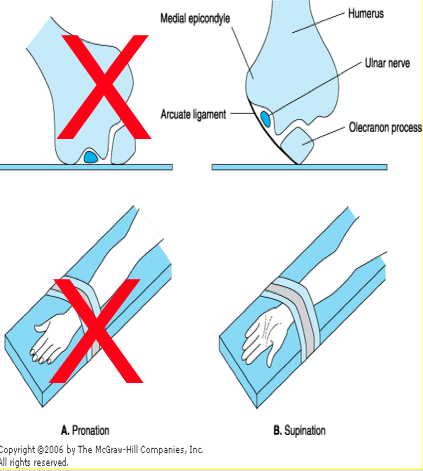 Medial epicondyle

Humerus

Ulnar nerve

Arcuate ligament

Olecranon process

A. Pronation

B. Supination

Copyright ©2006 by The McGraw-Hill Companies, Inc.
All rights reserved.