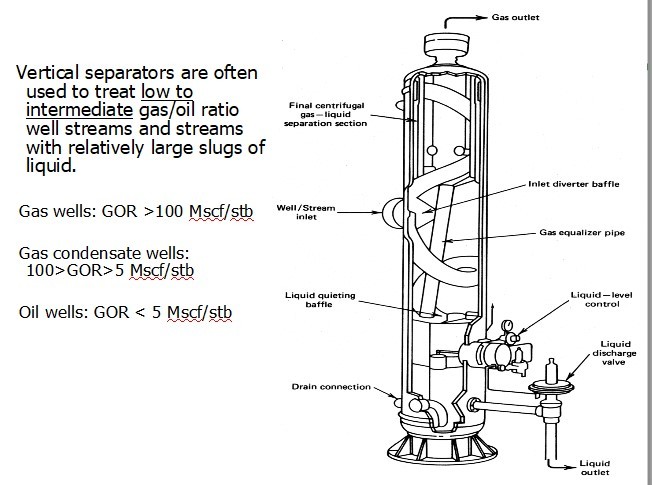 Vertical separators are often used to treat low to intermediate gas/oil ratio well streams and streams with relatively large slugs of liquid.

Gas wells: GOR >100 Mscf/stb

Gas condensate wells: 100>GOR>5 Mscf/stb

Oil wells: GOR < 5 Mscf/stb

Gas outlet

Final centrifugal gas—liquid separation section

Inlet diverter baffle

Well/Stream inlet

Gas equalizer pipe

Liquid quieting baffle

Liquid—level control

Liquid discharge valve

Drain connection

Liquid outlet