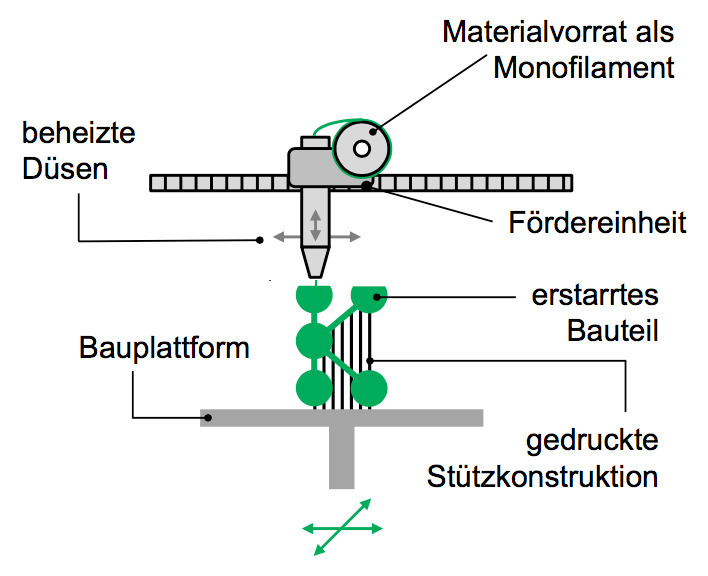 Materialvorrat als Monofilament

beheizte Düsen

Fördereinheit

erstarrtes Bauteil

Bauplattform

gedruckte Stützkonstruktion