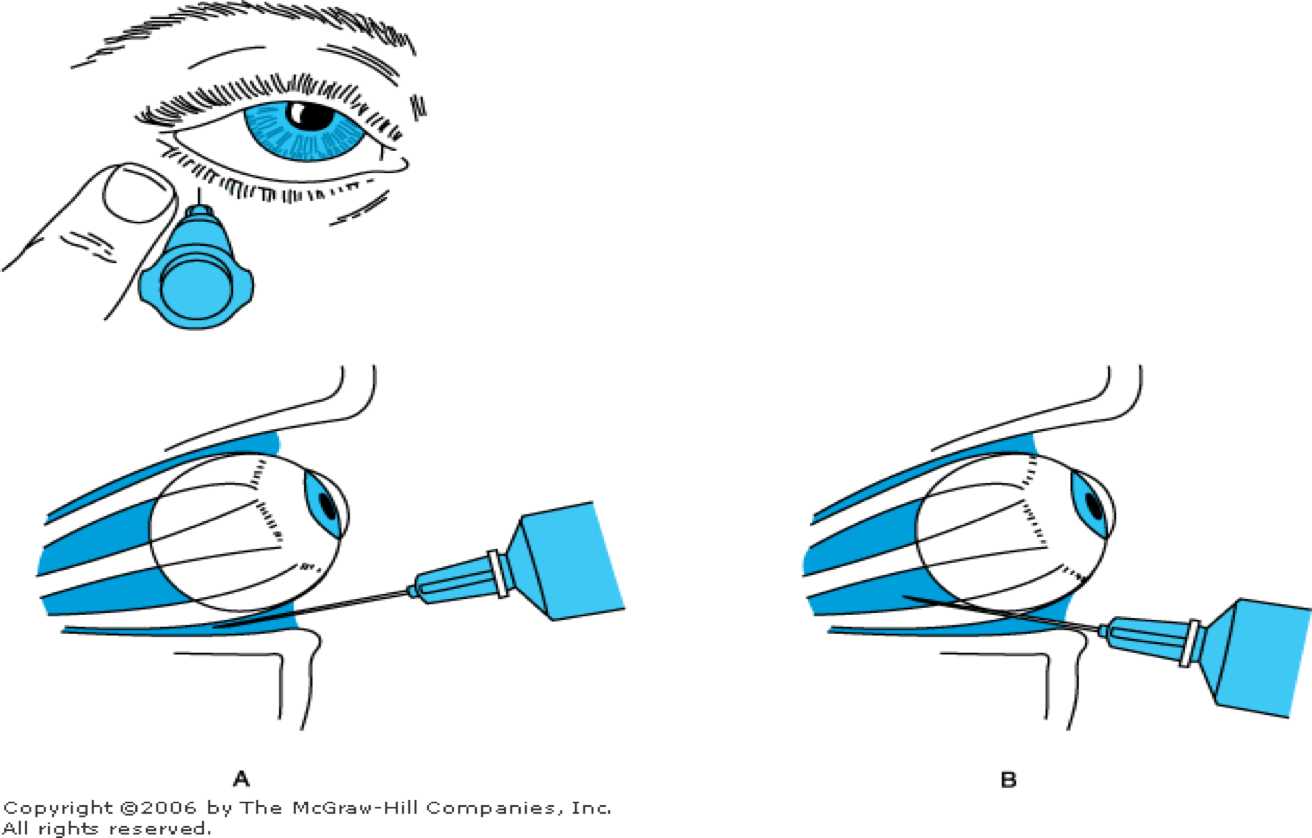 A

B

Copyright ©2006 by The McGraw-Hill Companies, Inc.
All rights reserved.