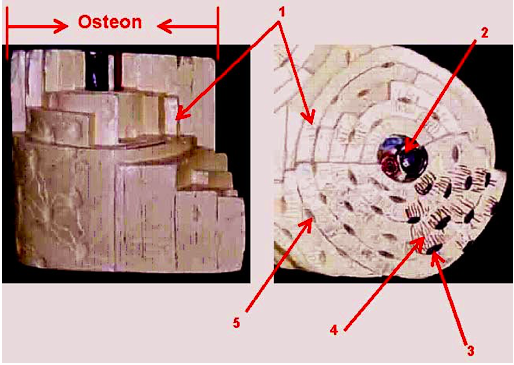 Osteon

1

2

5

4

3