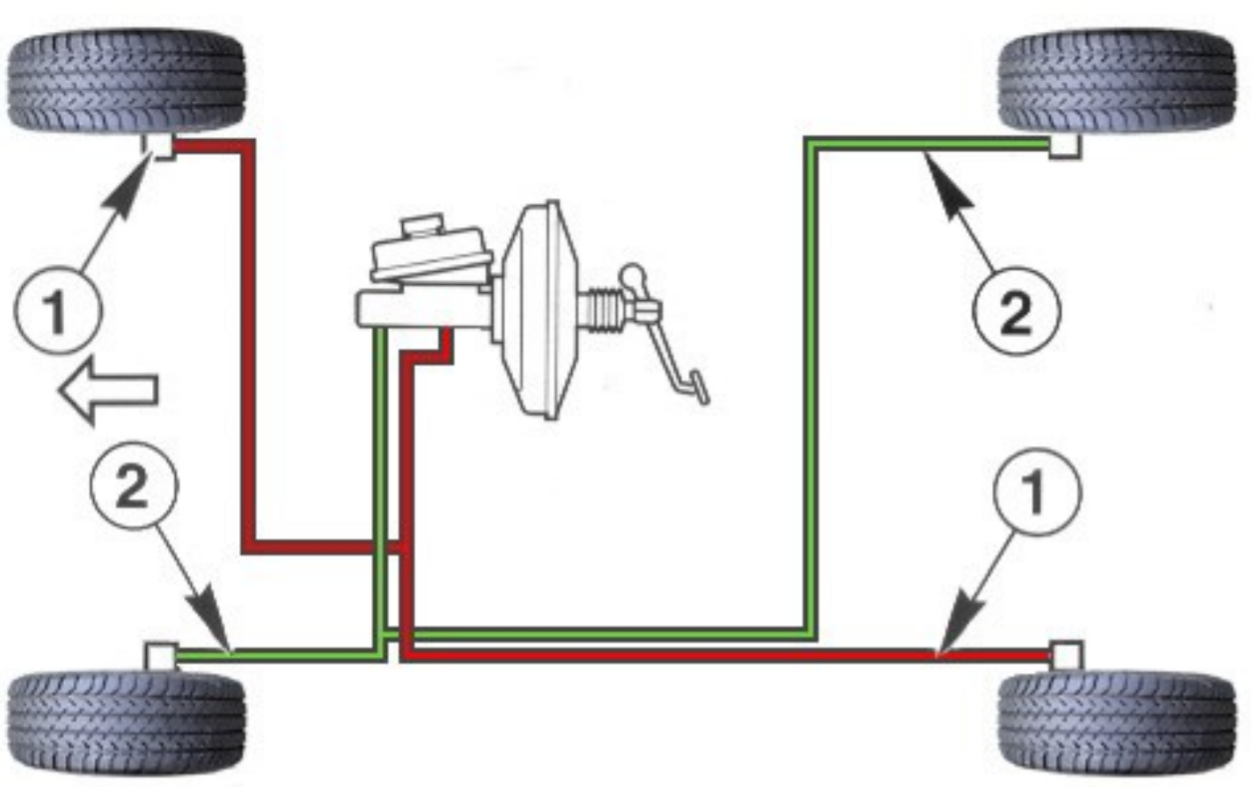 1

2

2

1