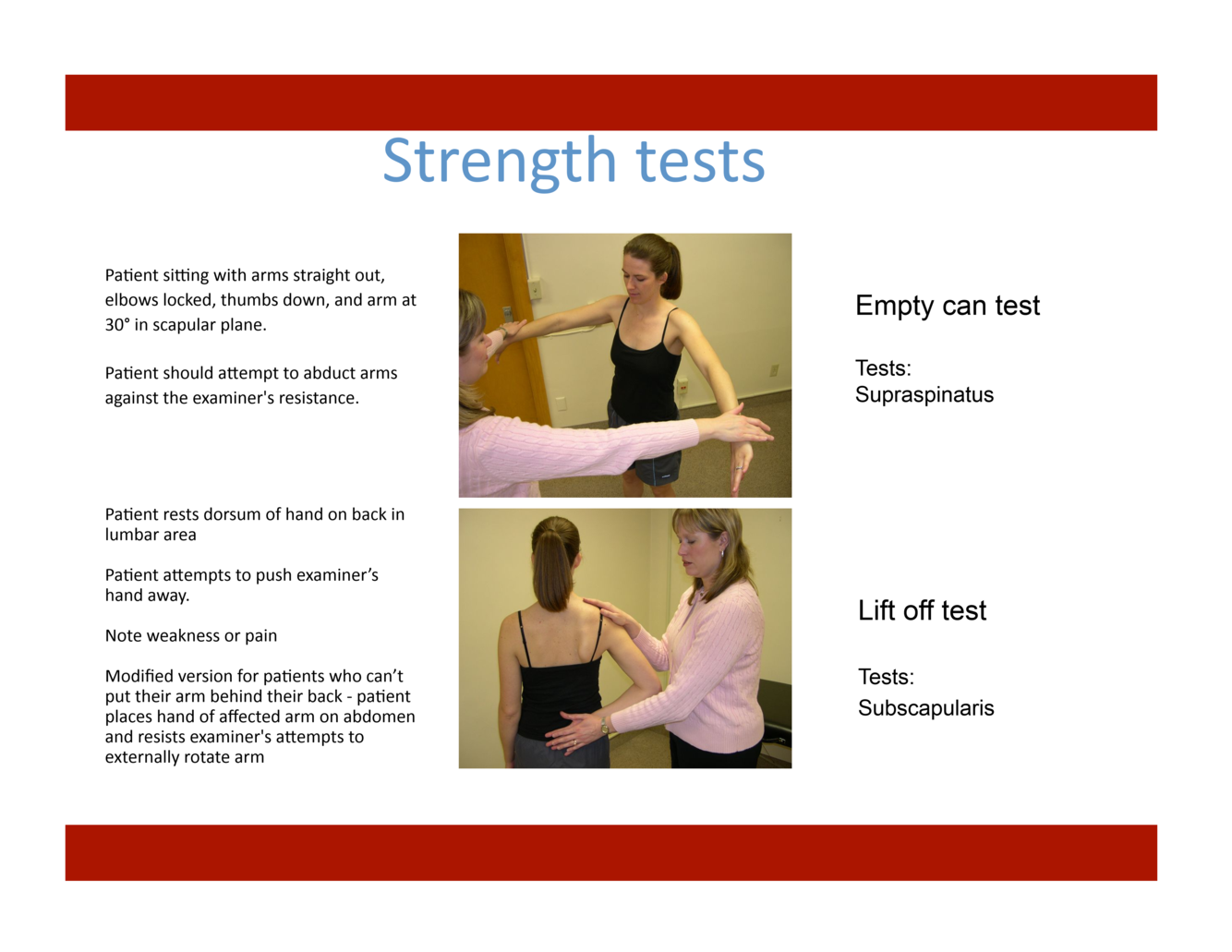 Strength tests

Patient sitting with arms straight out, elbows locked, thumbs down, and arm at 30° in scapular plane.

Patient should attempt to abduct arms against the examiner's resistance.

Empty can test

Tests:
Supraspinatus

Patient rests dorsum of hand on back in lumbar area

Patient attempts to push examiner's hand away.

Note weakness or pain

Modified version for patients who can't put their arm behind their back - patient places hand of affected arm on abdomen and resists examiner's attempts to externally rotate arm

Lift off test

Tests:
Subscapularis