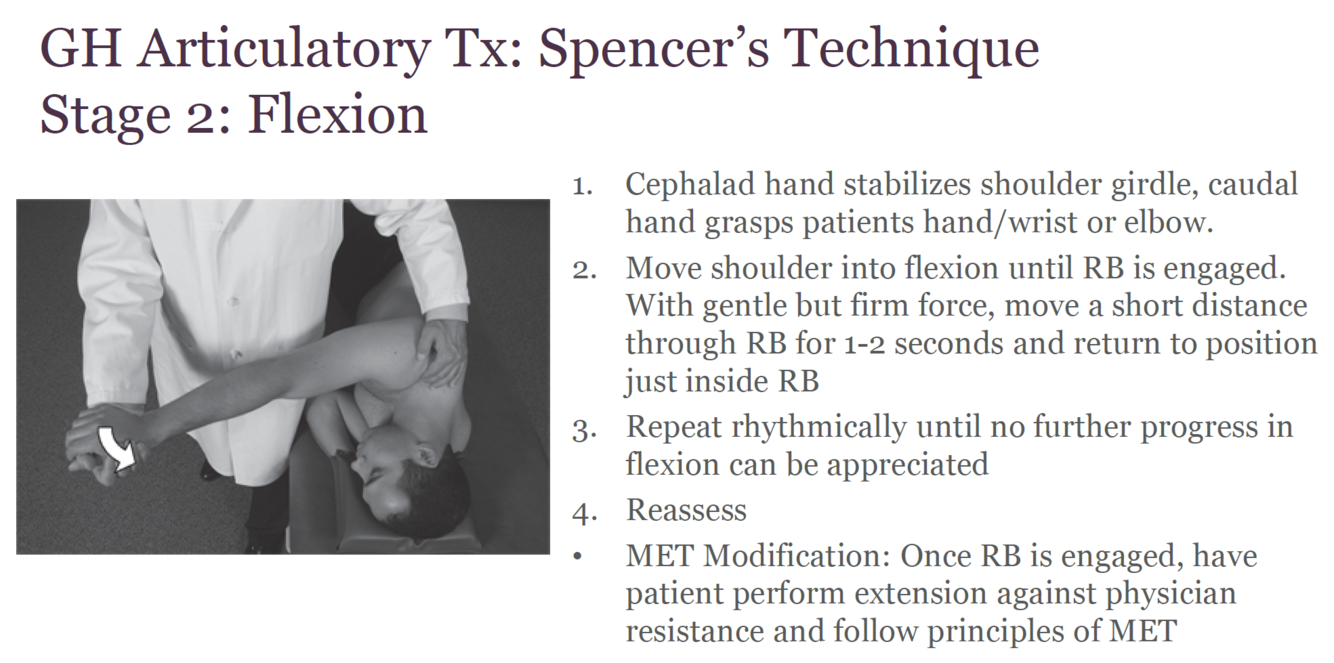 GH Articulatory Tx: Spencer's Technique
Stage 2: Flexion

1. Cephalad hand stabilizes shoulder girdle, caudal hand grasps patients hand/wrist or elbow.
2. Move shoulder into flexion until RB is engaged. With gentle but firm force, move a short distance through RB for 1-2 seconds and return to position just inside RB
3. Repeat rhythmically until no further progress in flexion can be appreciated
4. Reassess
• MET Modification: Once RB is engaged, have patient perform extension against physician resistance and follow principles of MET