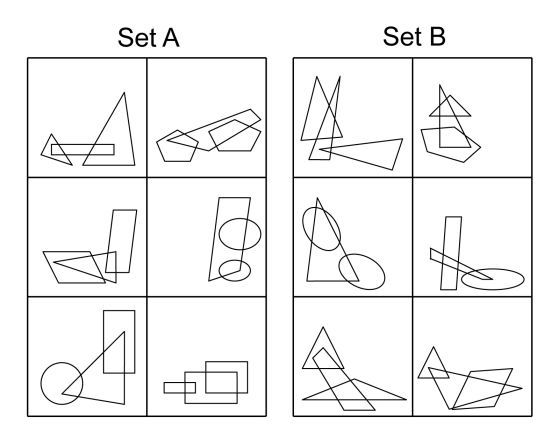 Set A

Set B