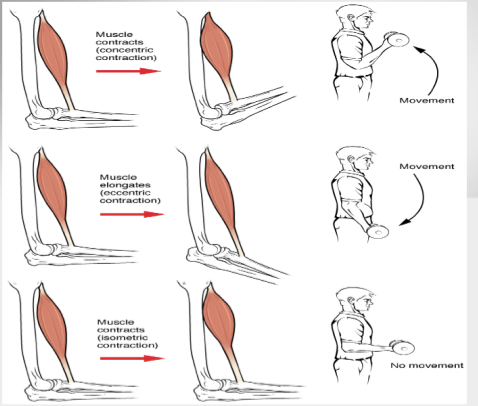 Muscle contracts (concentric contraction)

Movement

Muscle elongates (eccentric contraction)

Movement

Muscle contracts (isometric contraction)

No movement