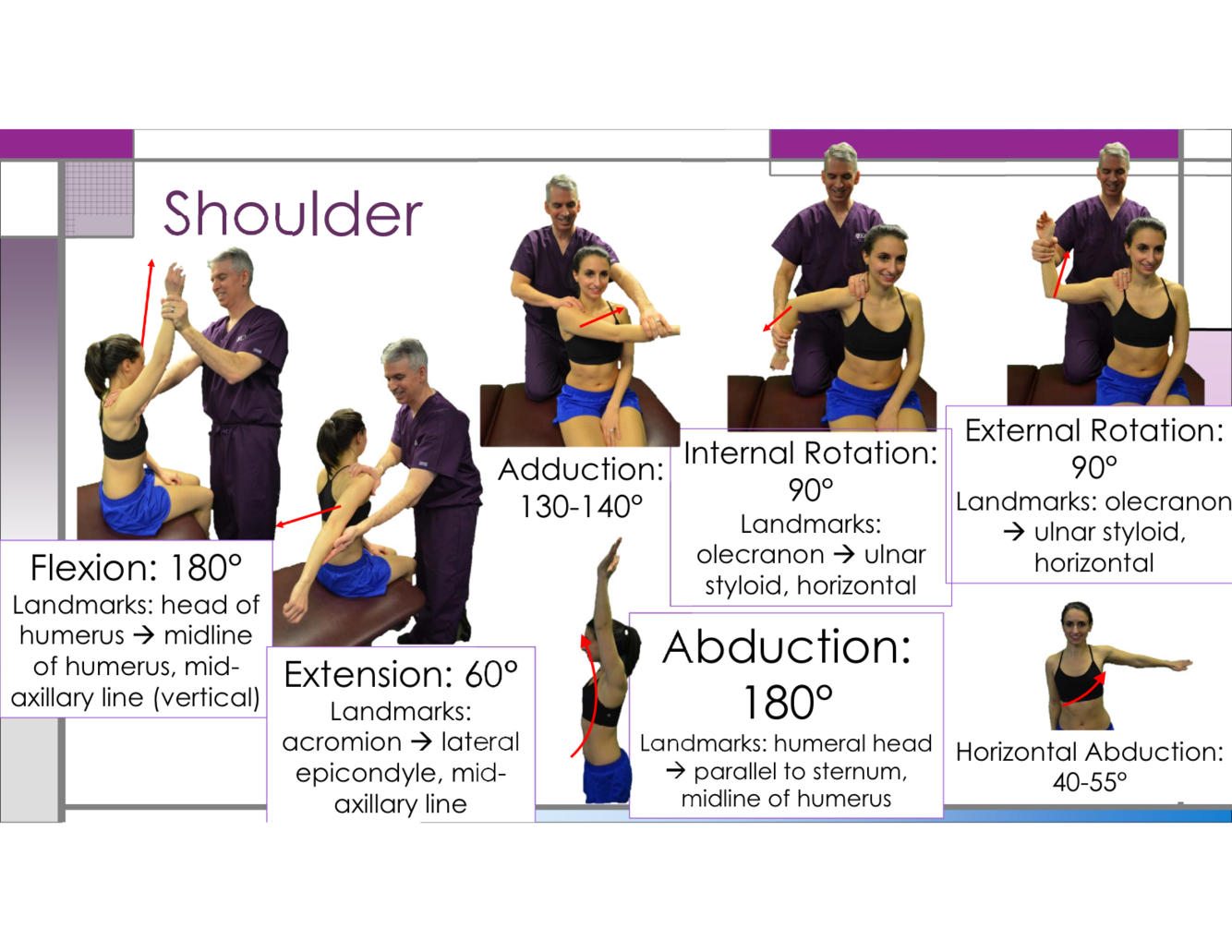 Shoulder

Flexion: 180°
Landmarks: head of humerus → midline of humerus, mid-axillary line (vertical)

Extension: 60°
Landmarks: acromion → lateral epicondyle, mid-axillary line

Adduction: 130-140°

Internal Rotation: 90°
Landmarks: olecranon → ulnar styloid, horizontal

External Rotation: 90°
Landmarks: olecranon → ulnar styloid, horizontal

Abduction: 180°
Landmarks: humeral head → parallel to sternum, midline of humerus

Horizontal Abduction: 40-55°