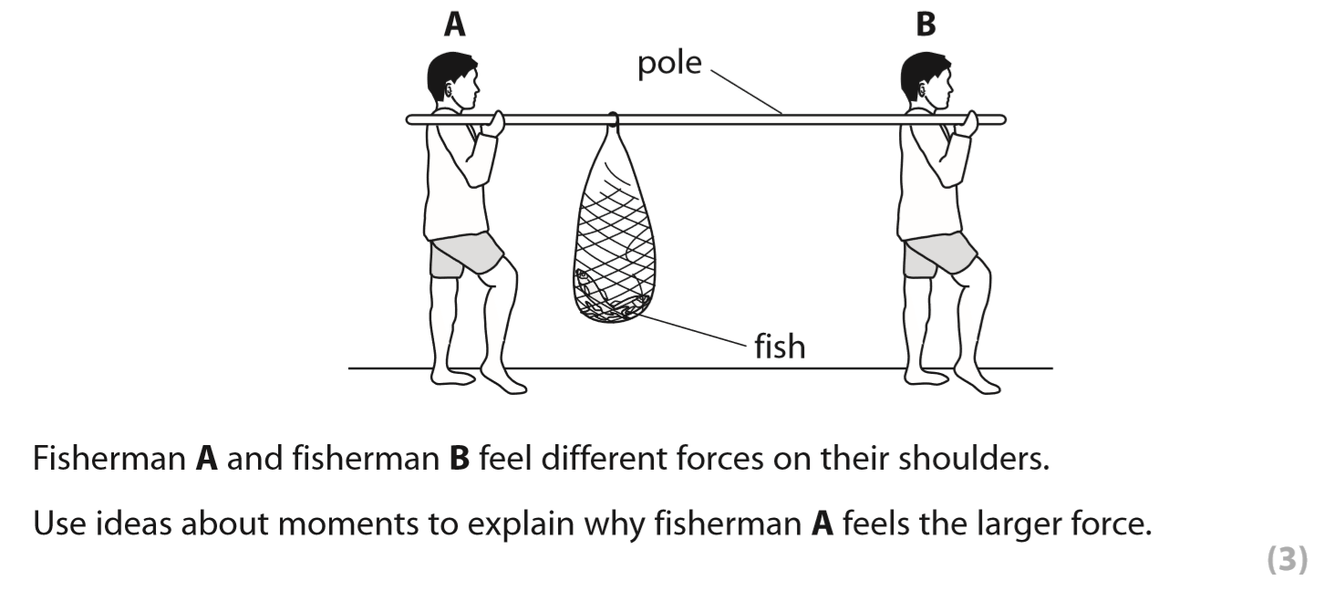 A

B

pole

fish

Fisherman **A** and fisherman **B** feel different forces on their shoulders.

Use ideas about moments to explain why fisherman **A** feels the larger force.

(3)