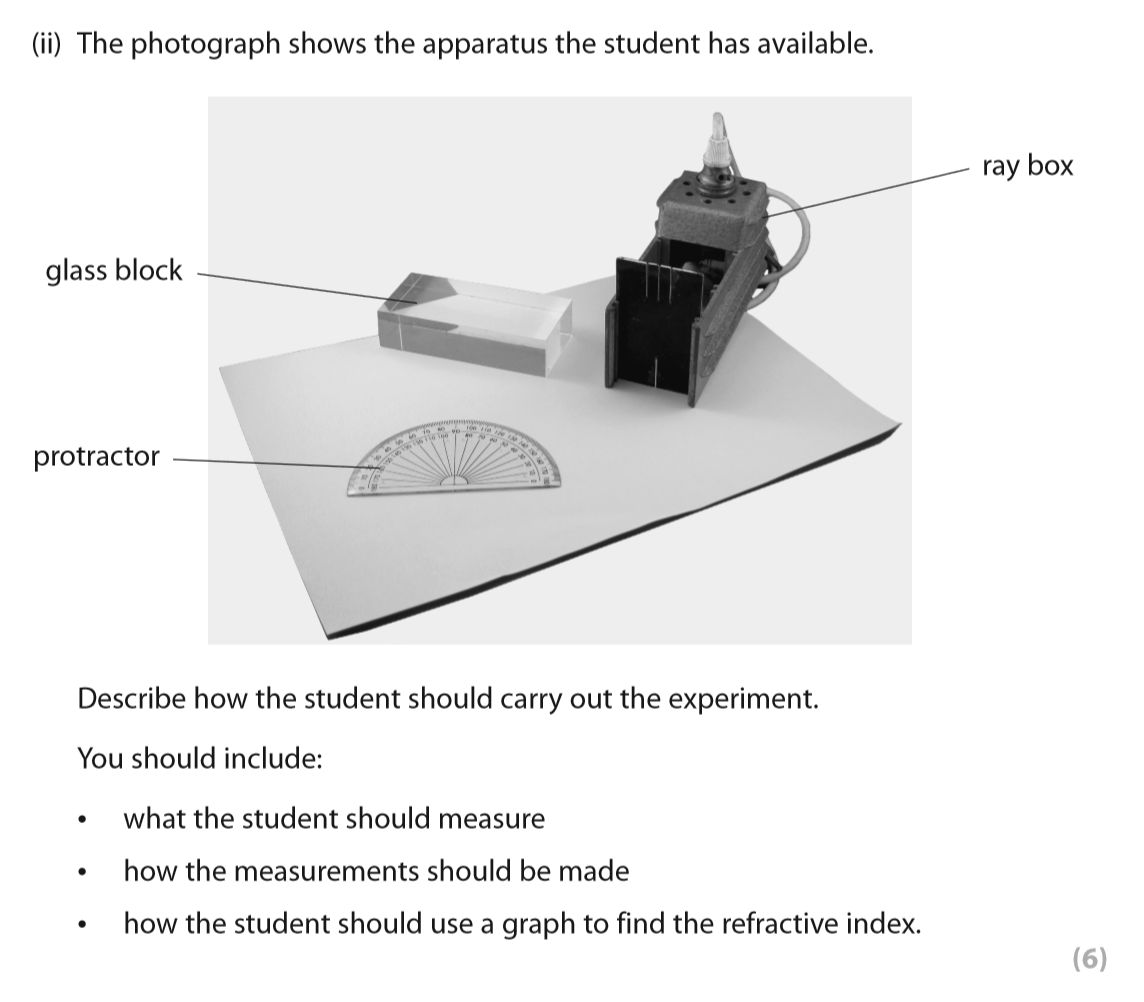 (ii) The photograph shows the apparatus the student has available.

ray box

glass block

protractor

Describe how the student should carry out the experiment.

You should include:

• what the student should measure

• how the measurements should be made

• how the student should use a graph to find the refractive index.

(6)