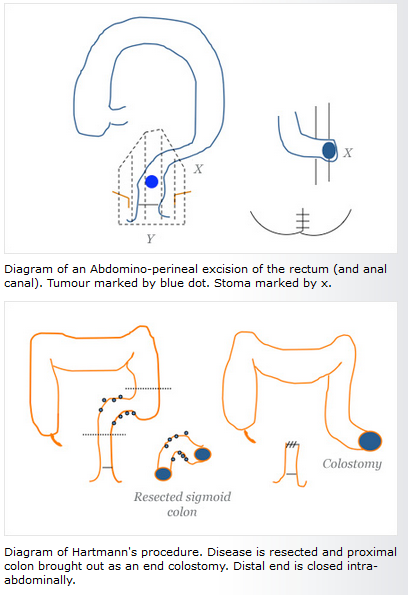 X

X

Y

Diagram of an Abdomino-perineal excision of the rectum (and anal canal). Tumour marked by blue dot. Stoma marked by x.

Resected sigmoid colon

Colostomy

Diagram of Hartmann's procedure. Disease is resected and proximal colon brought out as an end colostomy. Distal end is closed intra-abdominally.