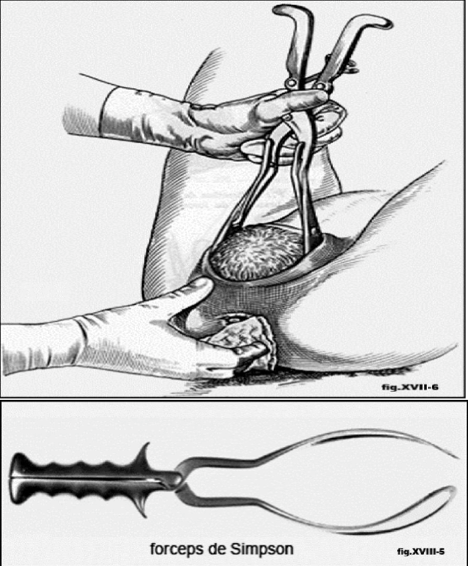 fig.XVII-6

forceps de Simpson

fig.XVIII-5