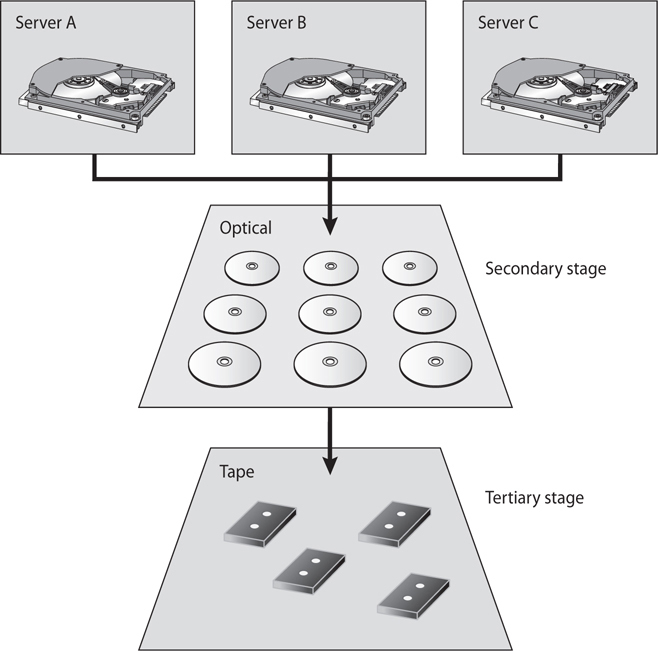 Server A

Server B

Server C

Optical

Secondary stage

Tape

Tertiary stage