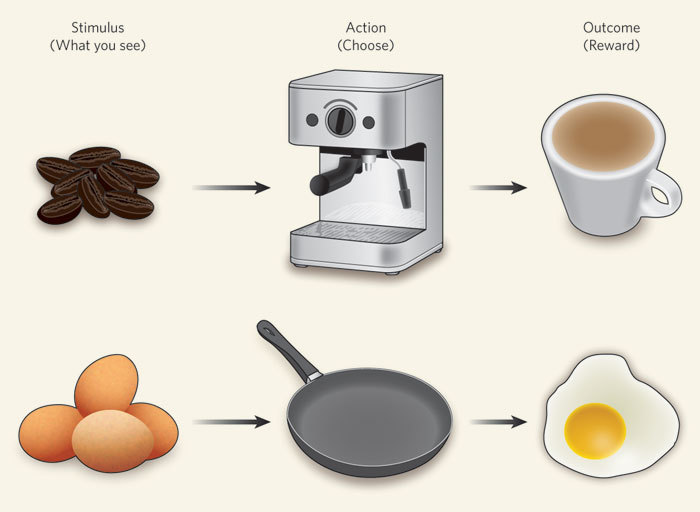 Stimulus
(What you see)

Action
(Choose)

Outcome
(Reward)