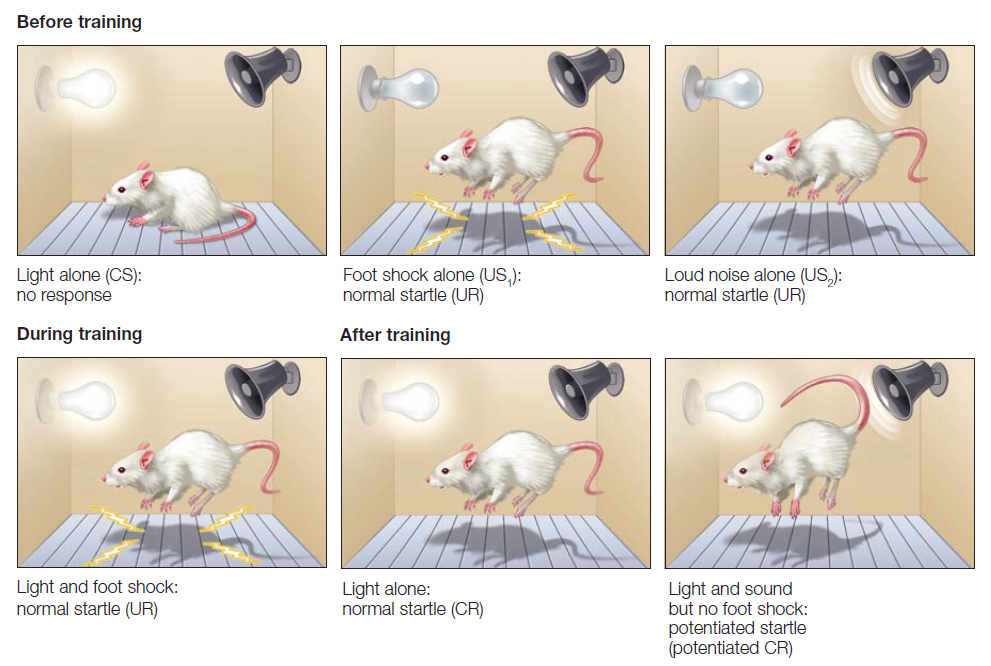 Before training

Light alone (CS): no response

Foot shock alone ($US_1$): normal startle (UR)

Loud noise alone ($US_2$): normal startle (UR)

During training

Light and foot shock: normal startle (UR)

After training

Light alone: normal startle (CR)

Light and sound but no foot shock: potentiated startle (potentiated CR)