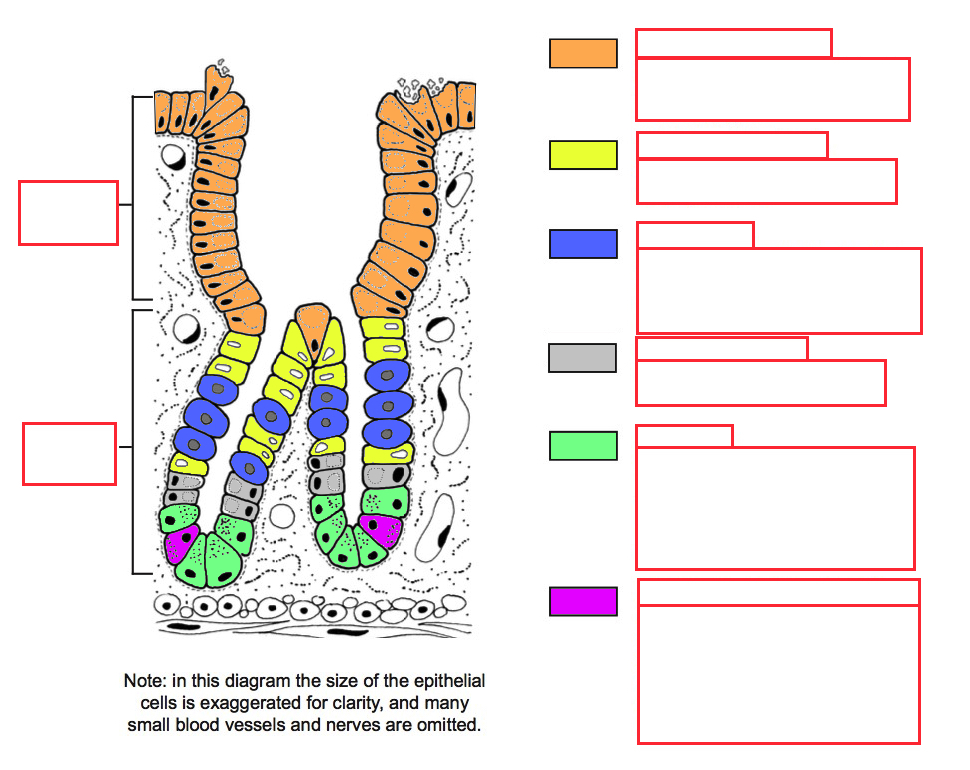 Note: in this diagram the size of the epithelial cells is exaggerated for clarity, and many small blood vessels and nerves are omitted.