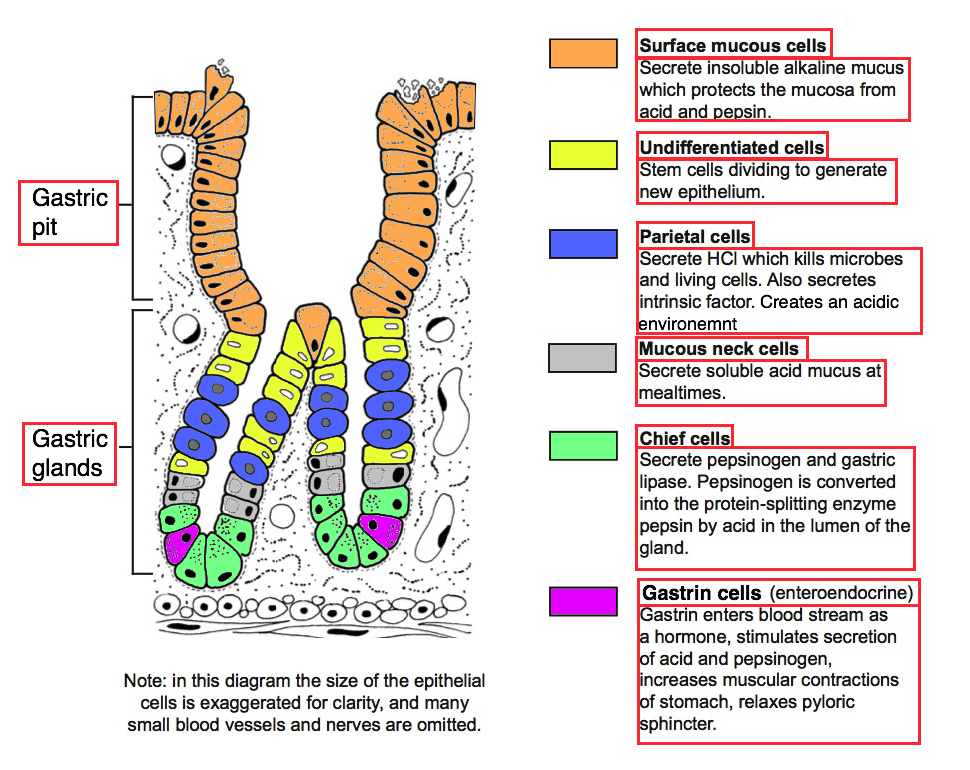 Gastric pit

Gastric glands

Note: in this diagram the size of the epithelial cells is exaggerated for clarity, and many small blood vessels and nerves are omitted.

Surface mucous cells
Secrete insoluble alkaline mucus which protects the mucosa from acid and pepsin.

Undifferentiated cells
Stem cells dividing to generate new epithelium.

Parietal cells
Secrete HCl which kills microbes and living cells. Also secretes intrinsic factor. Creates an acidic environemnt

Mucous neck cells
Secrete soluble acid mucus at mealtimes.

Chief cells
Secrete pepsinogen and gastric lipase. Pepsinogen is converted into the protein-splitting enzyme pepsin by acid in the lumen of the gland.

Gastrin cells (enteroendocrine)
Gastrin enters blood stream as a hormone, stimulates secretion of acid and pepsinogen, increases muscular contractions of stomach, relaxes pyloric sphincter.