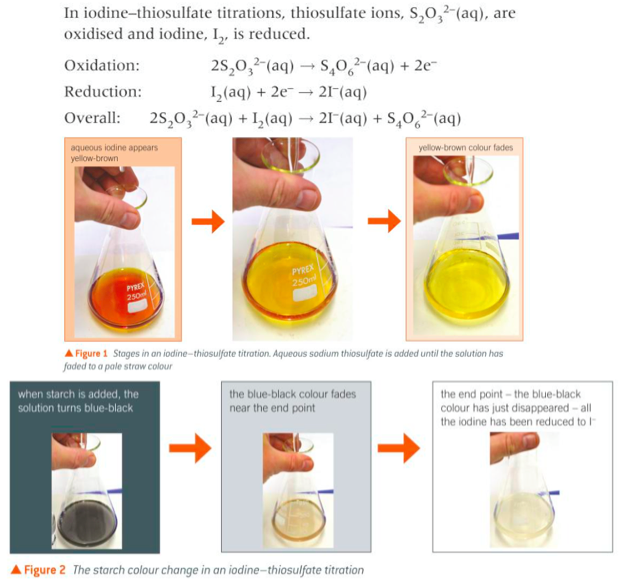 In iodine–thiosulfate titrations, thiosulfate ions, $S_2O_3^{2-}(aq)$, are oxidised and iodine, $I_2$, is reduced.

Oxidation: $2S_2O_3^{2-}(aq) \rightarrow S_4O_6^{2-}(aq) + 2e^-$

Reduction: $I_2(aq) + 2e^- \rightarrow 2I^-(aq)$

Overall: $2S_2O_3^{2-}(aq) + I_2(aq) \rightarrow 2I^-(aq) + S_4O_6^{2-}(aq)$

aqueous iodine appears yellow-brown

PYREX 250ml

PYREX 250ml

yellow-brown colour fades

▲ Figure 1 Stages in an iodine–thiosulfate titration. Aqueous sodium thiosulfate is added until the solution has faded to a pale straw colour

when starch is added, the solution turns blue-black

the blue-black colour fades near the end point

the end point – the blue-black colour has just disappeared – all the iodine has been reduced to $I^-$

▲ Figure 2 The starch colour change in an iodine–thiosulfate titration