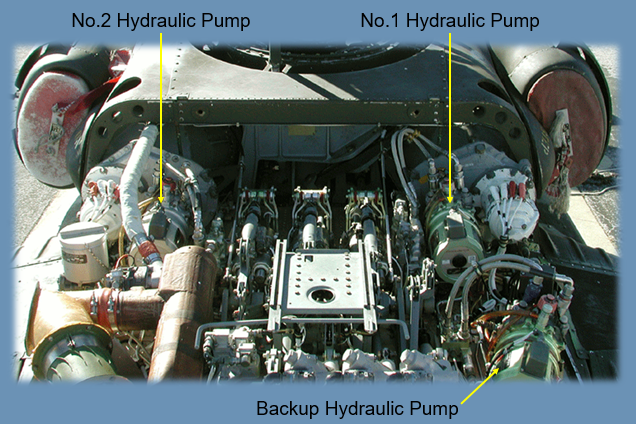 No.2 Hydraulic Pump

No.1 Hydraulic Pump

Backup Hydraulic Pump