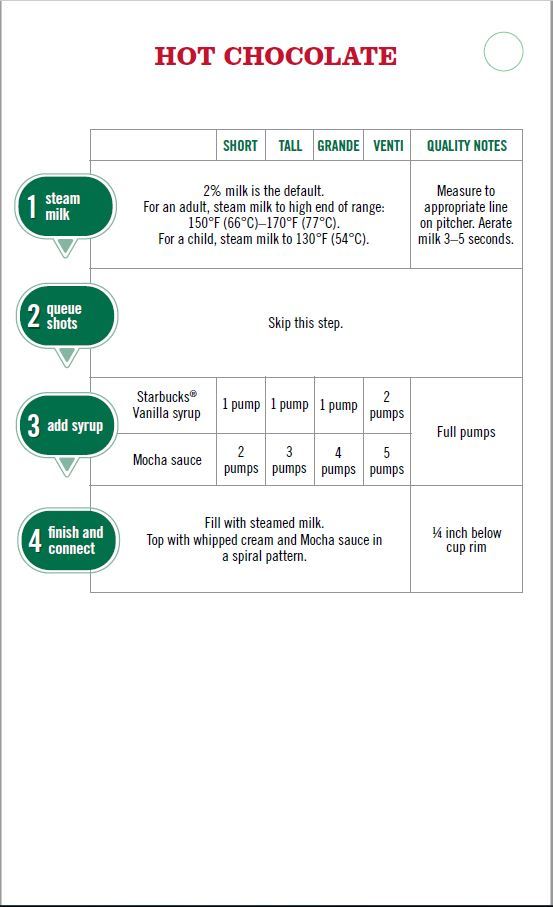 HOT CHOCOLATE

| | | SHORT | TALL | GRANDE | VENTI | QUALITY NOTES |
|---|---|---|---|---|---|---|
| 1 steam milk | 2% milk is the default. For an adult, steam milk to high end of range: 150°F (66°C)–170°F (77°C). For a child, steam milk to 130°F (54°C). | | | | | Measure to appropriate line on pitcher. Aerate milk 3–5 seconds. |
| 2 queue shots | Skip this step. | | | | | |
| 3 add syrup | Starbucks® Vanilla syrup | 1 pump | 1 pump | 1 pump | 2 pumps | Full pumps |
| | Mocha sauce | 2 pumps | 3 pumps | 4 pumps | 5 pumps | |
| 4 finish and connect | Fill with steamed milk. Top with whipped cream and Mocha sauce in a spiral pattern. | | | | | ¼ inch below cup rim |