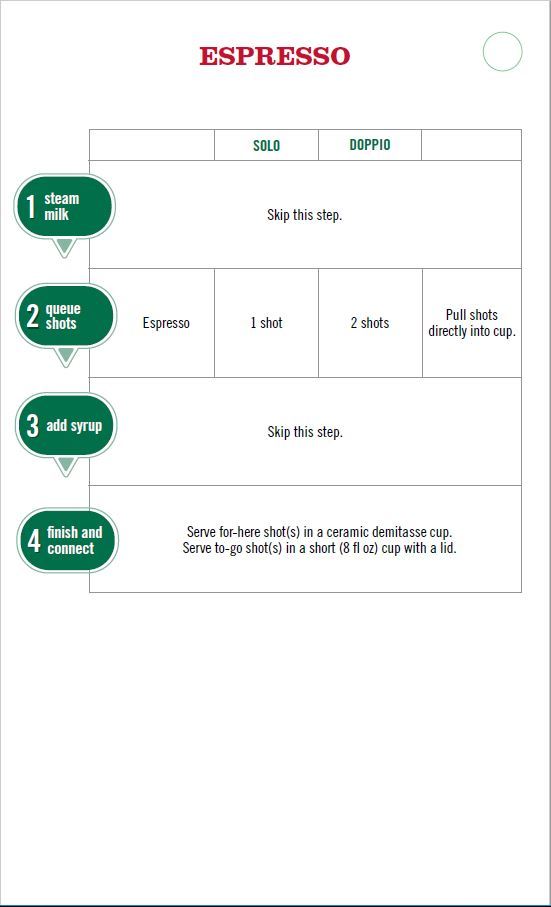 ESPRESSO

| | | SOLO | DOPPIO | |
|---|---|---|---|---|
| 1 steam milk | Skip this step. | | | |
| 2 queue shots | Espresso | 1 shot | 2 shots | Pull shots directly into cup. |
| 3 add syrup | Skip this step. | | | |
| 4 finish and connect | Serve for-here shot(s) in a ceramic demitasse cup. Serve to-go shot(s) in a short (8 fl oz) cup with a lid. | | | |