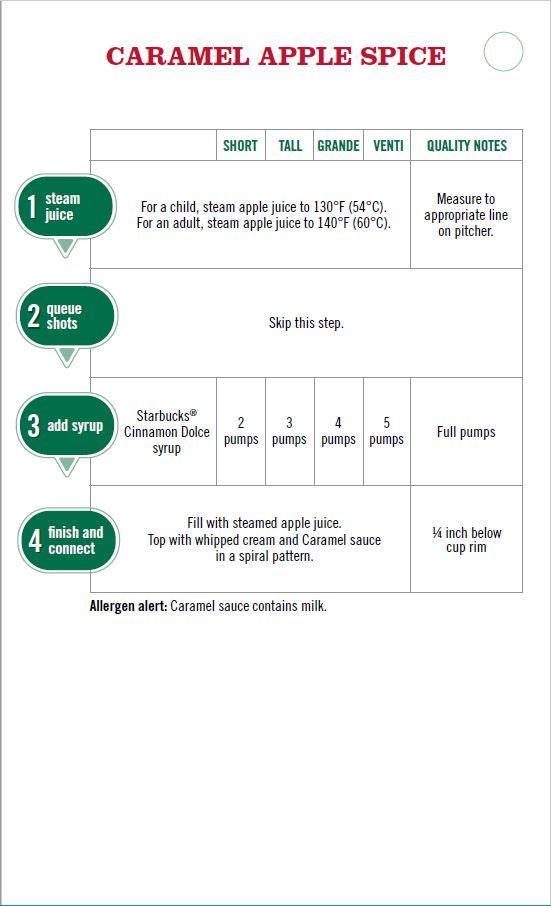 CARAMEL APPLE SPICE

| | | SHORT | TALL | GRANDE | VENTI | QUALITY NOTES |
|---|---|---|---|---|---|---|
| 1 steam juice | For a child, steam apple juice to 130°F (54°C). For an adult, steam apple juice to 140°F (60°C). | | | | | Measure to appropriate line on pitcher. |
| 2 queue shots | Skip this step. | | | | | |
| 3 add syrup | Starbucks® Cinnamon Dolce syrup | 2 pumps | 3 pumps | 4 pumps | 5 pumps | Full pumps |
| 4 finish and connect | Fill with steamed apple juice. Top with whipped cream and Caramel sauce in a spiral pattern. | | | | | ¼ inch below cup rim |

**Allergen alert:** Caramel sauce contains milk.