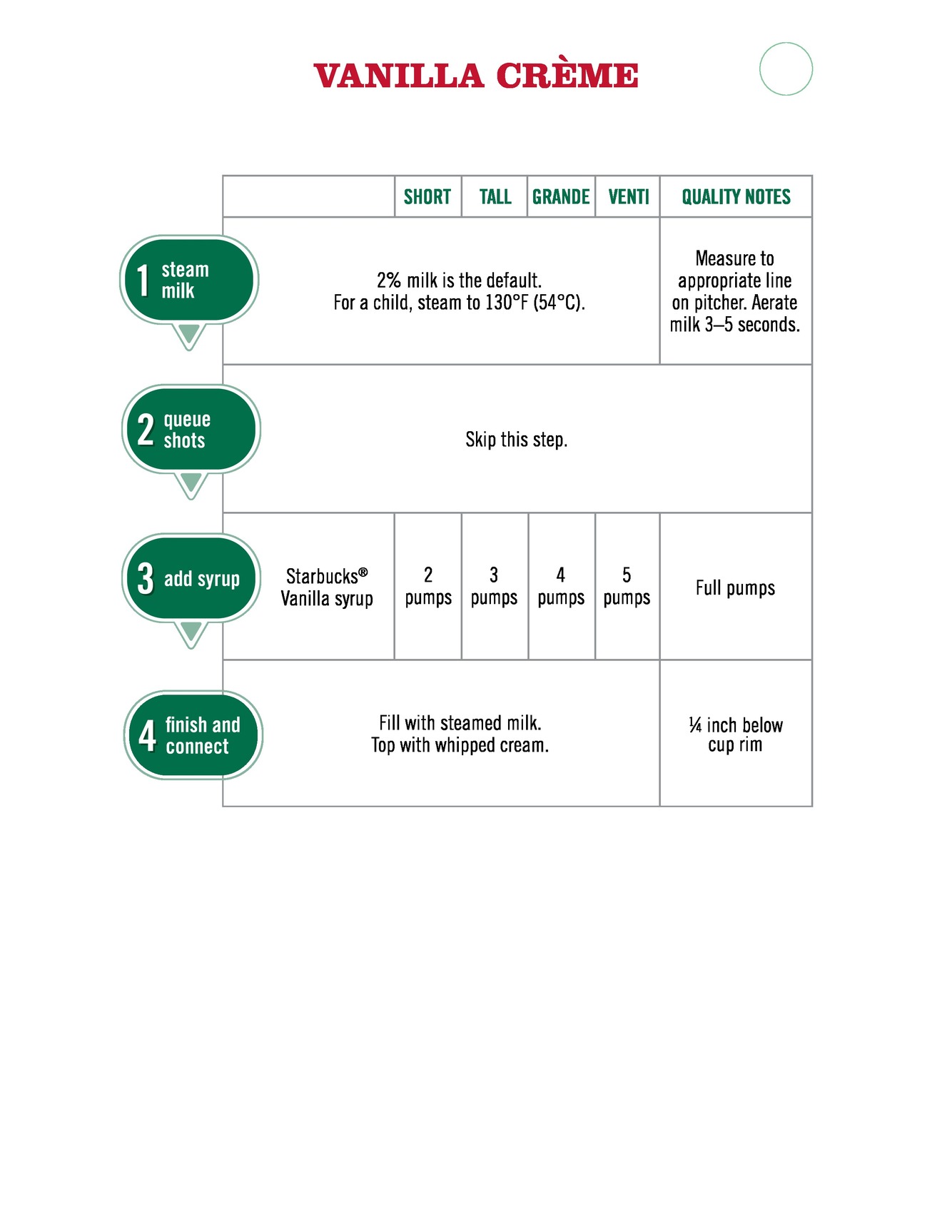 VANILLA CRÈME

| | | SHORT | TALL | GRANDE | VENTI | QUALITY NOTES |
|---|---|---|---|---|---|---|
| 1 steam milk | 2% milk is the default. For a child, steam to 130°F (54°C). | | | | | Measure to appropriate line on pitcher. Aerate milk 3–5 seconds. |
| 2 queue shots | Skip this step. | | | | | |
| 3 add syrup | Starbucks® Vanilla syrup | 2 pumps | 3 pumps | 4 pumps | 5 pumps | Full pumps |
| 4 finish and connect | Fill with steamed milk. Top with whipped cream. | | | | | ¼ inch below cup rim |