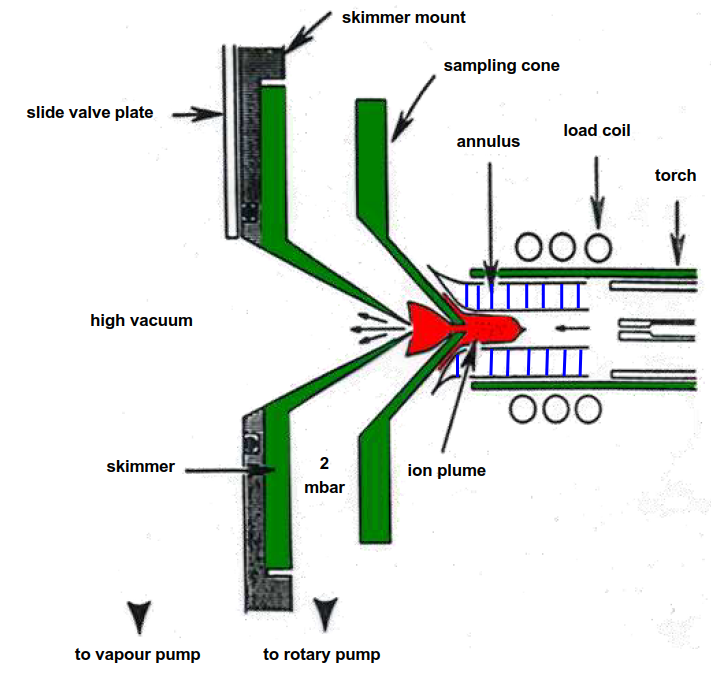 skimmer mount

sampling cone

slide valve plate

annulus

load coil

torch

high vacuum

skimmer

2
mbar

ion plume

to vapour pump

to rotary pump