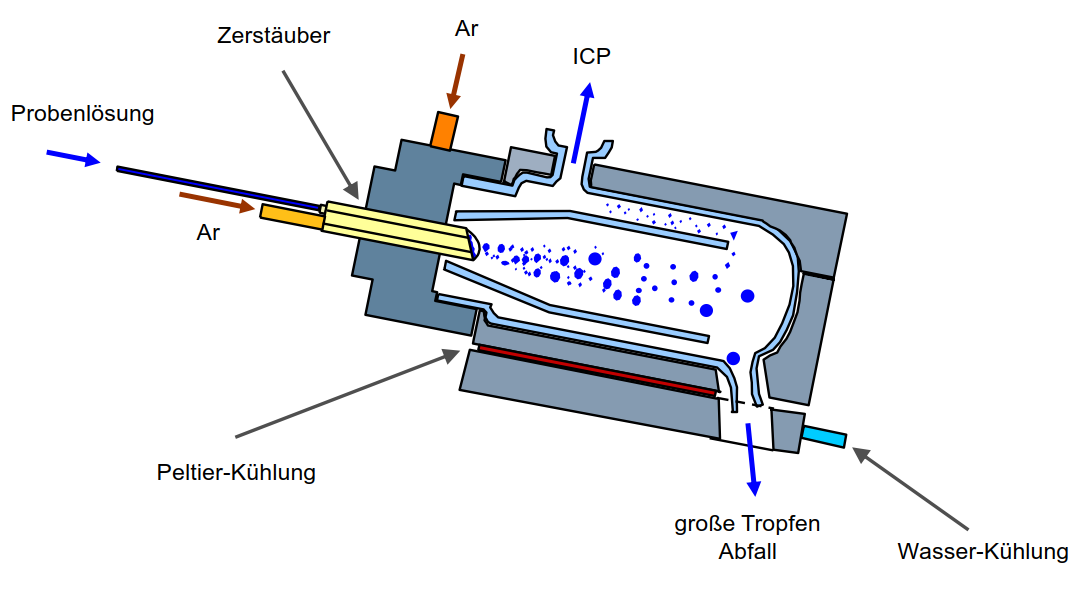 Zerstäuber

Ar

ICP

Probenlösung

Ar

Peltier-Kühlung

große Tropfen
Abfall

Wasser-Kühlung