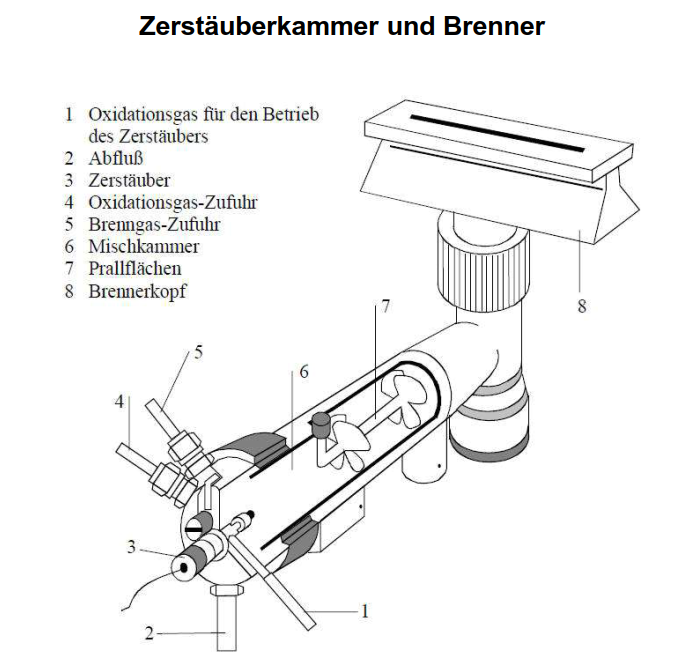 Zerstäuberkammer und Brenner

1 Oxidationsgas für den Betrieb des Zerstäubers
2 Abfluß
3 Zerstäuber
4 Oxidationsgas-Zufuhr
5 Brenngas-Zufuhr
6 Mischkammer
7 Prallflächen
8 Brennerkopf

8
7
6
5
4
3
2
1