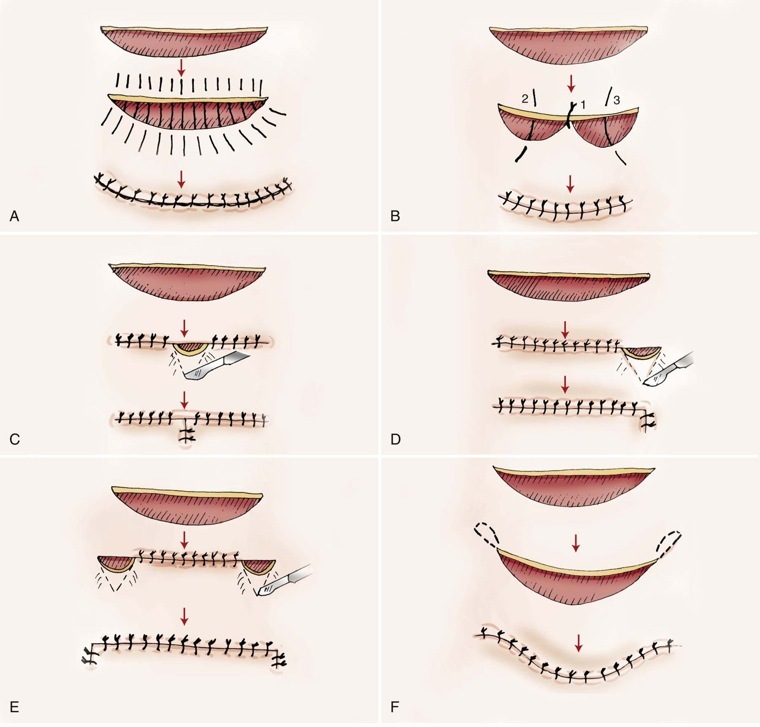 A

2 1 3

B

C

D

E

F