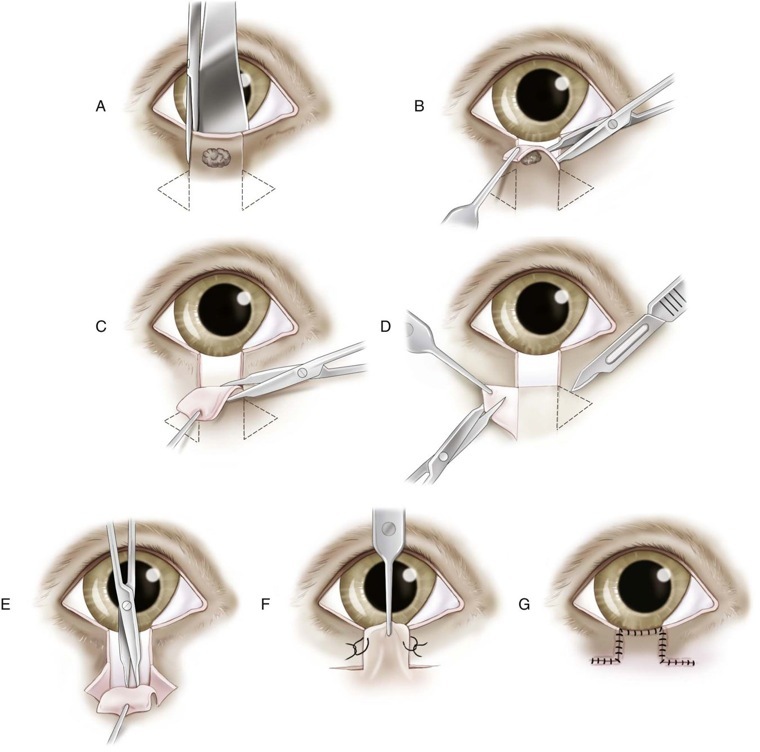 A

B

C

D

E

F

G