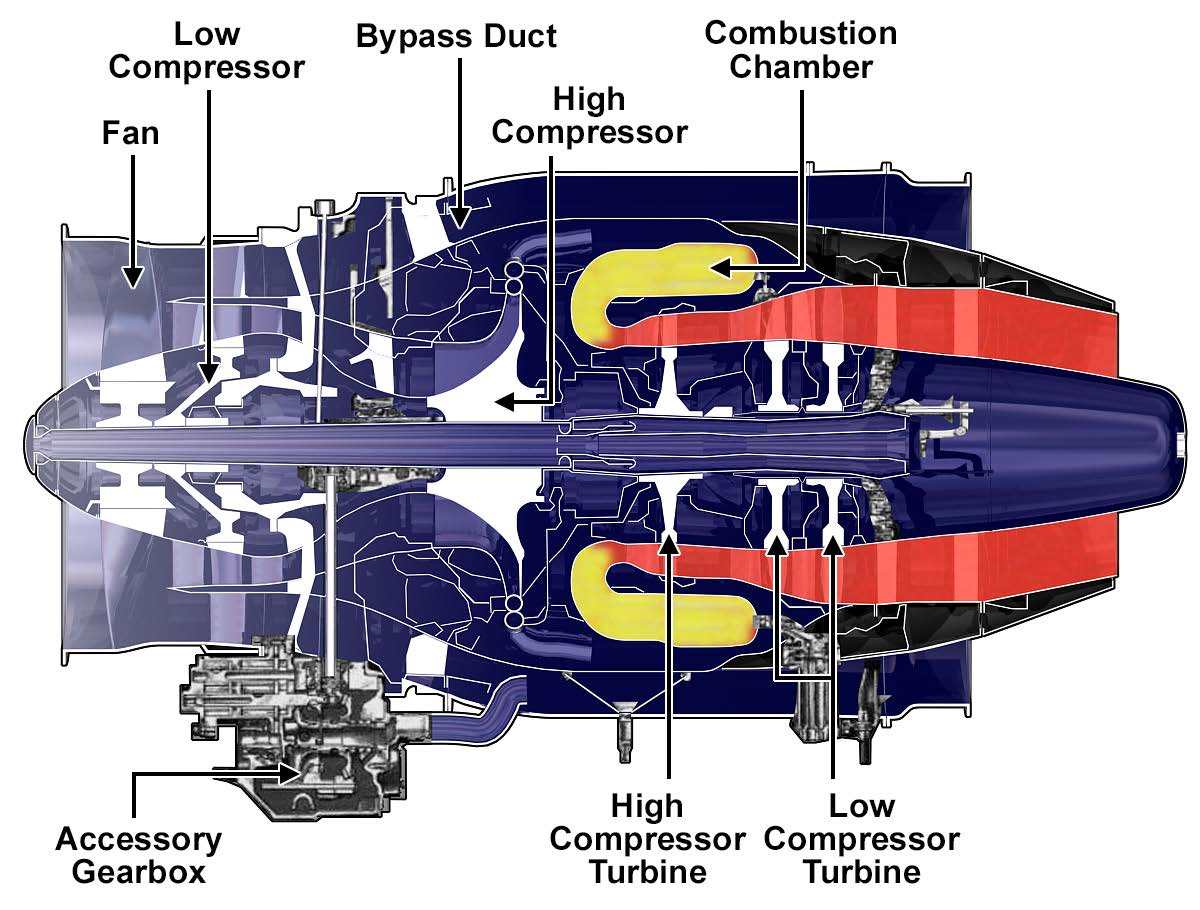 Low Compressor

Bypass Duct

Combustion Chamber

Fan

High Compressor

Accessory Gearbox

High Compressor Turbine

Low Compressor Turbine