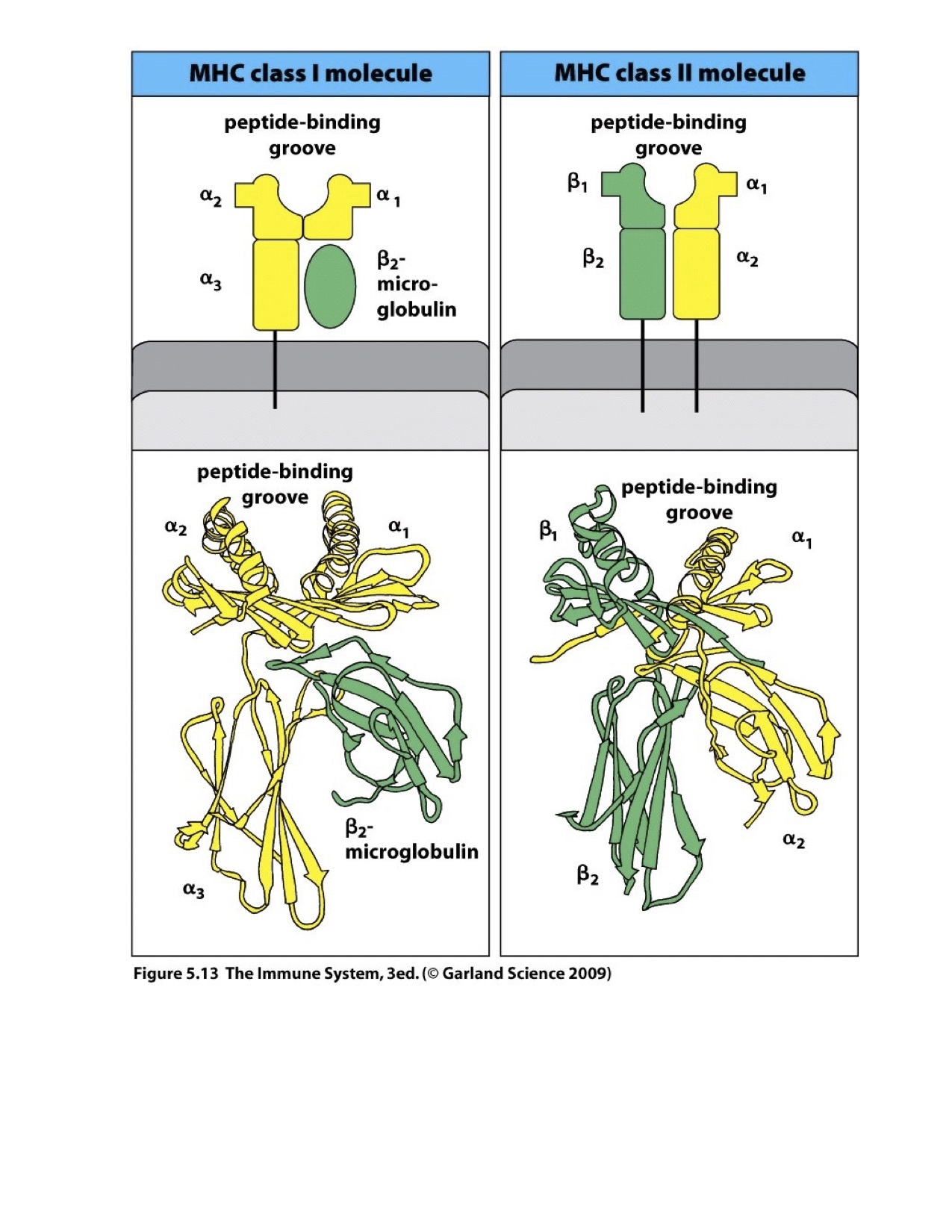 MHC class I molecule

peptide-binding groove

$\alpha_2$

$\alpha_1$

$\alpha_3$

$\beta_2$-micro-globulin

peptide-binding groove

$\alpha_2$

$\alpha_1$

$\beta_2$-microglobulin

$\alpha_3$

MHC class II molecule

peptide-binding groove

$\beta_1$

$\alpha_1$

$\beta_2$

$\alpha_2$

peptide-binding groove

$\beta_1$

$\alpha_1$

$\alpha_2$

$\beta_2$

Figure 5.13 The Immune System, 3ed. (© Garland Science 2009)