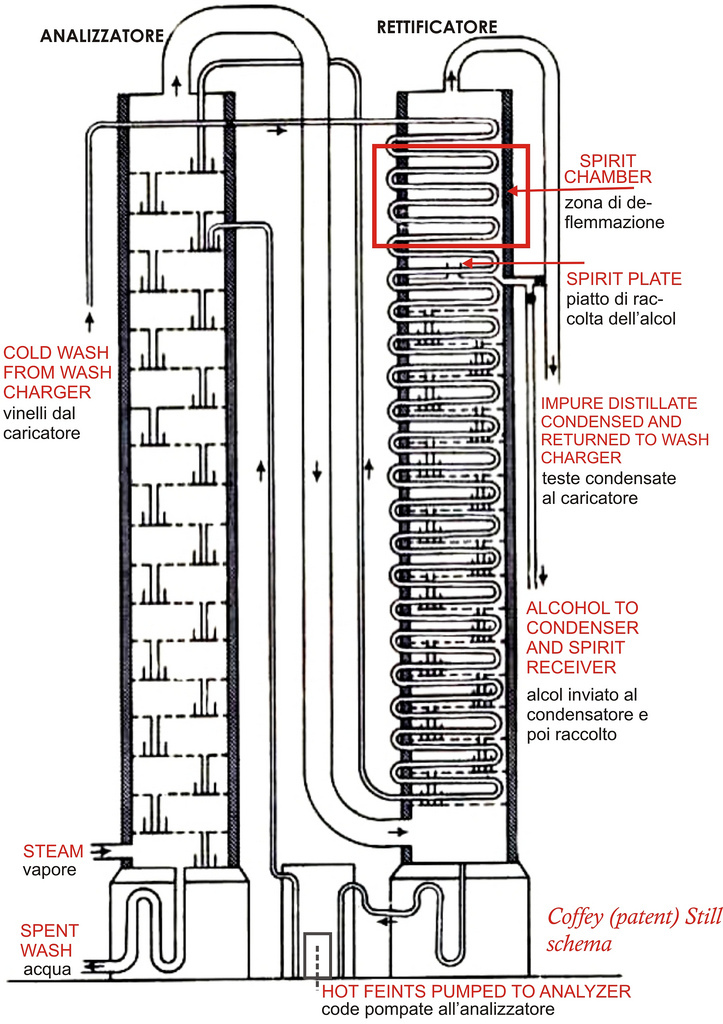 ANALIZZATORE

RETTIFICATORE

SPIRIT CHAMBER
zona di deflemmazione

SPIRIT PLATE
piatto di raccolta dell'alcol

COLD WASH FROM WASH CHARGER
vinelli dal caricatore

IMPURE DISTILLATE CONDENSED AND RETURNED TO WASH CHARGER
teste condensate al caricatore

ALCOHOL TO CONDENSER AND SPIRIT RECEIVER
alcol inviato al condensatore e poi raccolto

STEAM
vapore

SPENT WASH
acqua

Coffey (patent) Still schema

HOT FEINTS PUMPED TO ANALYZER
code pompate all'analizzatore