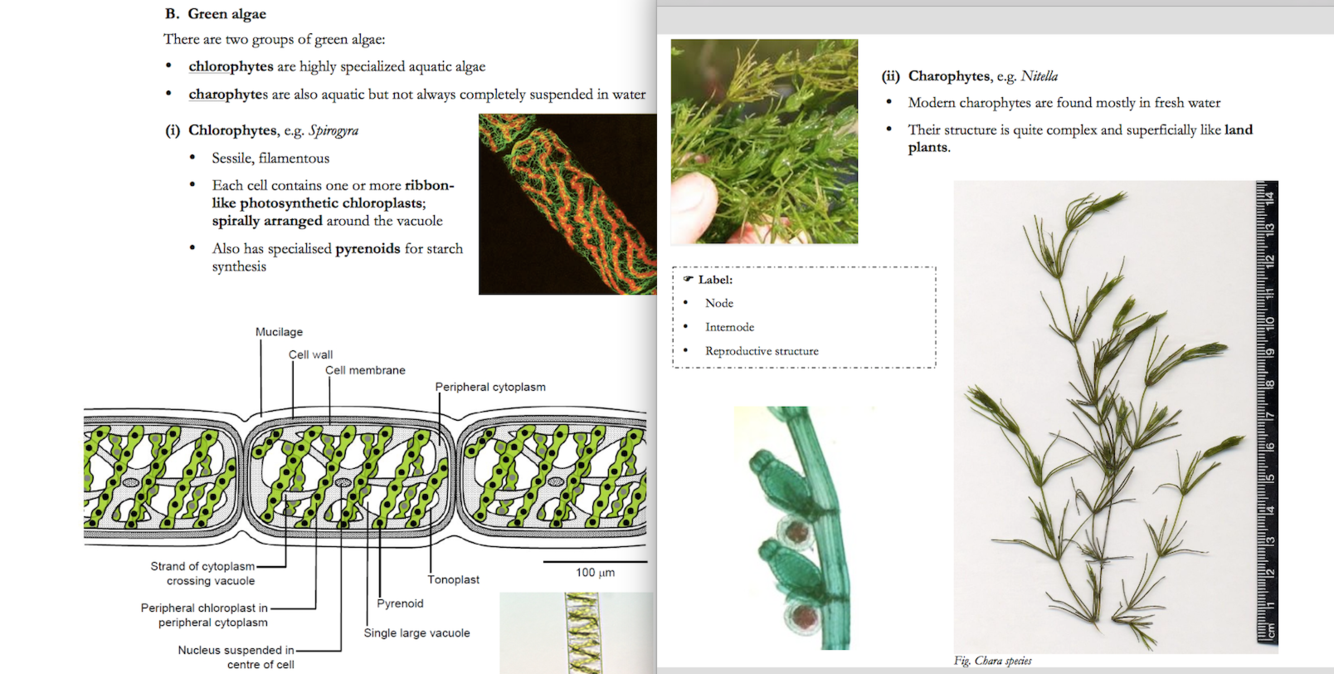 B. Green algae

There are two groups of green algae:

• chlorophytes are highly specialized aquatic algae

• charophytes are also aquatic but not always completely suspended in water

(i) Chlorophytes, e.g. Spirogyra

• Sessile, filamentous

• Each cell contains one or more ribbon-like photosynthetic chloroplasts; spirally arranged around the vacuole

• Also has specialised pyrenoids for starch synthesis

Mucilage
Cell wall
Cell membrane
Peripheral cytoplasm
Strand of cytoplasm crossing vacuole
Peripheral chloroplast in peripheral cytoplasm
Nucleus suspended in centre of cell
Pyrenoid
Single large vacuole
Tonoplast
100 µm

(ii) Charophytes, e.g. Nitella

• Modern charophytes are found mostly in fresh water

• Their structure is quite complex and superficially like land plants.

☛ Label:
• Node
• Internode
• Reproductive structure

cm 1 2 3 4 5 6 7 8 9 10 11 12 13 14

Fig. Chara species