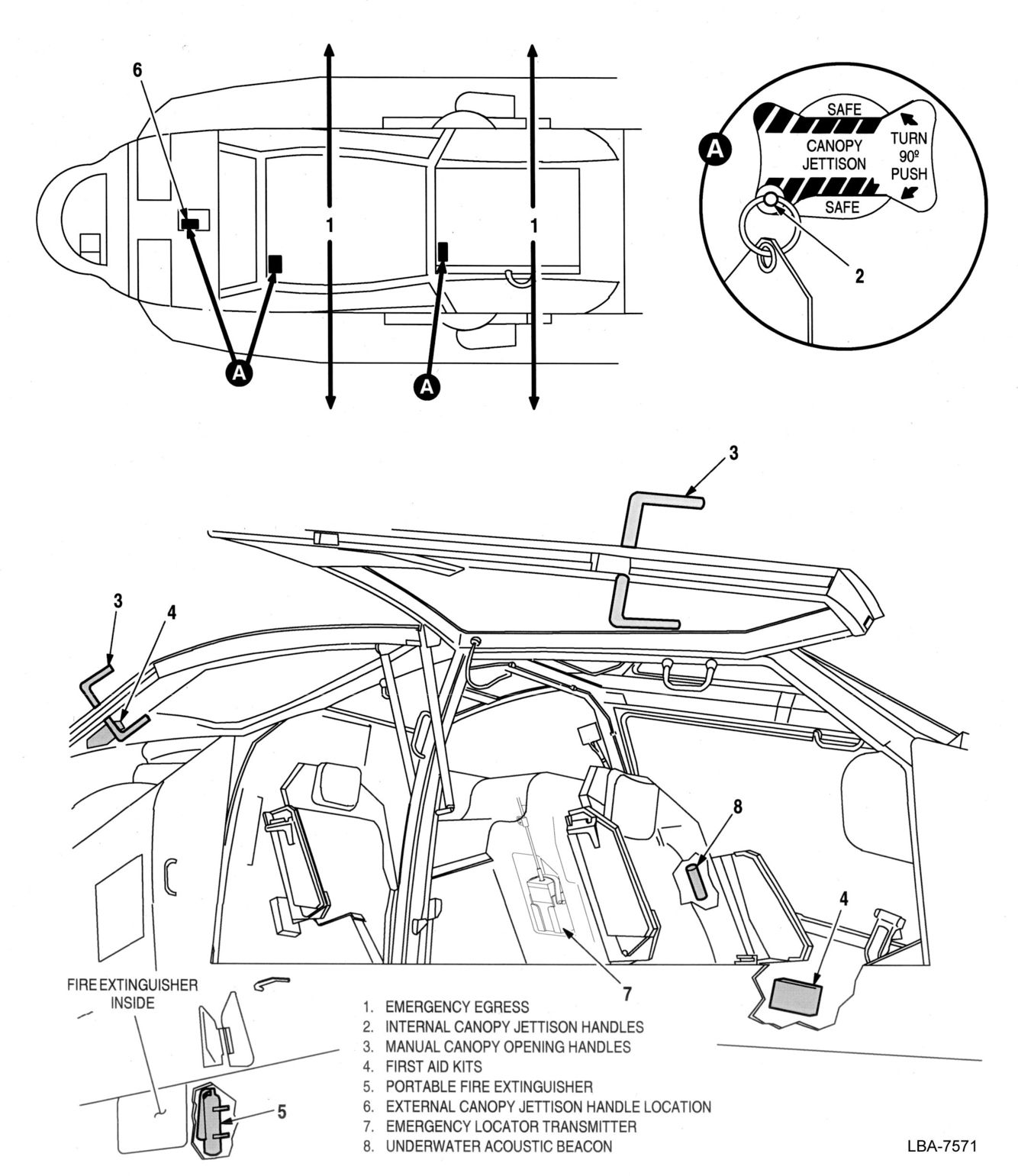 6

1

1

A

A

A

SAFE

CANOPY JETTISON

TURN 90º PUSH

SAFE

2

3

3

4

8

4

7

FIRE EXTINGUISHER INSIDE

5

1. EMERGENCY EGRESS
2. INTERNAL CANOPY JETTISON HANDLES
3. MANUAL CANOPY OPENING HANDLES
4. FIRST AID KITS
5. PORTABLE FIRE EXTINGUISHER
6. EXTERNAL CANOPY JETTISON HANDLE LOCATION
7. EMERGENCY LOCATOR TRANSMITTER
8. UNDERWATER ACOUSTIC BEACON

LBA-7571