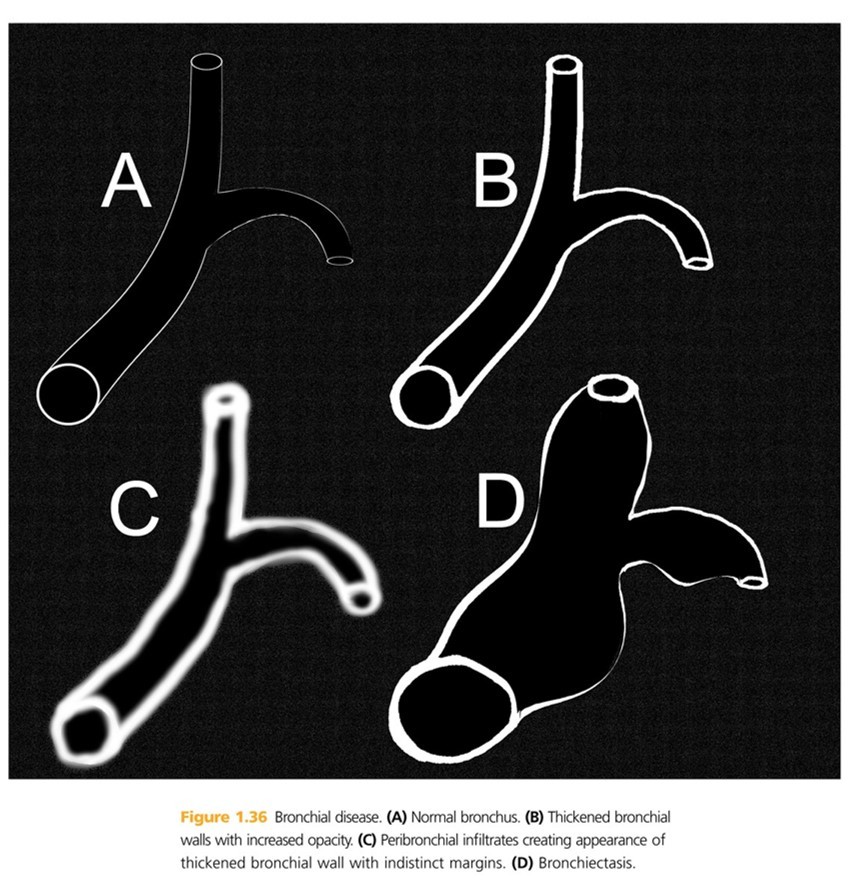 A

B

C

D

Figure 1.36 Bronchial disease. (A) Normal bronchus. (B) Thickened bronchial walls with increased opacity. (C) Peribronchial infiltrates creating appearance of thickened bronchial wall with indistinct margins. (D) Bronchiectasis.