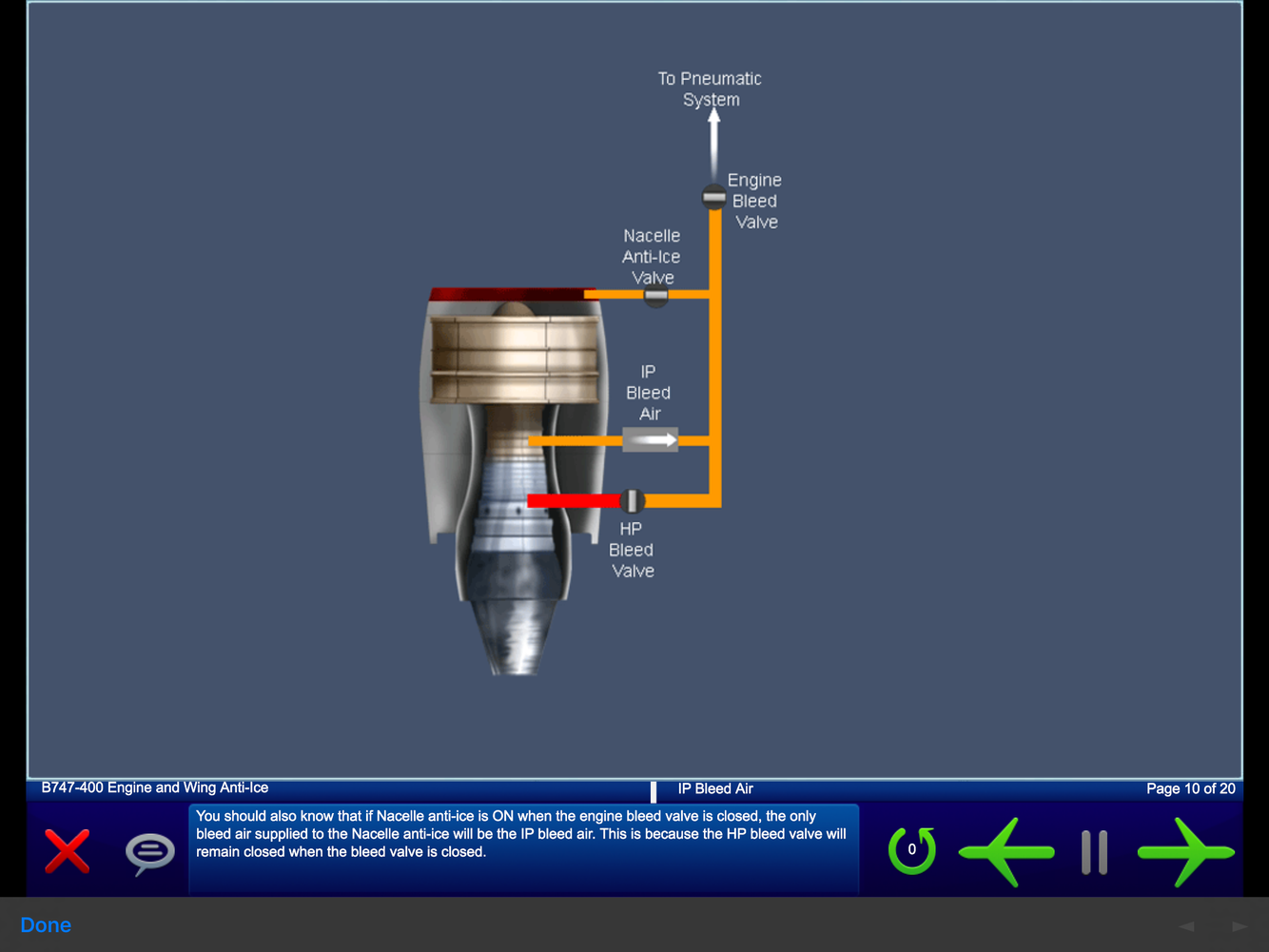 To Pneumatic System

Engine Bleed Valve

Nacelle Anti-Ice Valve

IP Bleed Air

HP Bleed Valve

B747-400 Engine and Wing Anti-Ice

IP Bleed Air

Page 10 of 20

You should also know that if Nacelle anti-ice is ON when the engine bleed valve is closed, the only bleed air supplied to the Nacelle anti-ice will be the IP bleed air. This is because the HP bleed valve will remain closed when the bleed valve is closed.

0

Done