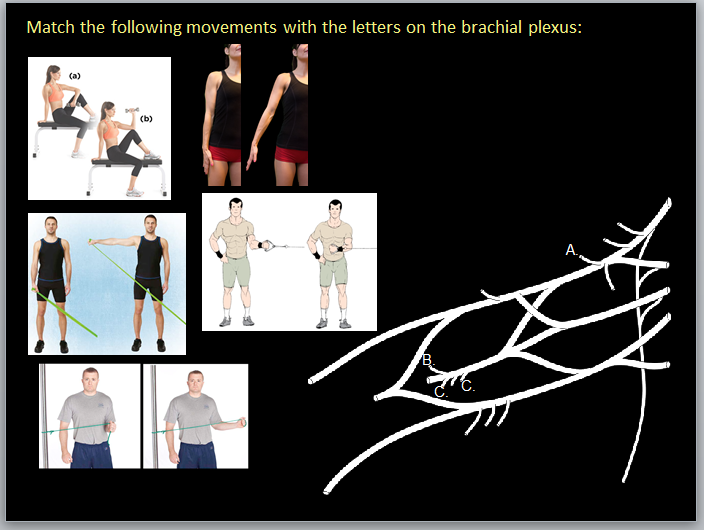 Match the following movements with the letters on the brachial plexus:

(a)

(b)

A.

B.

C.

C.