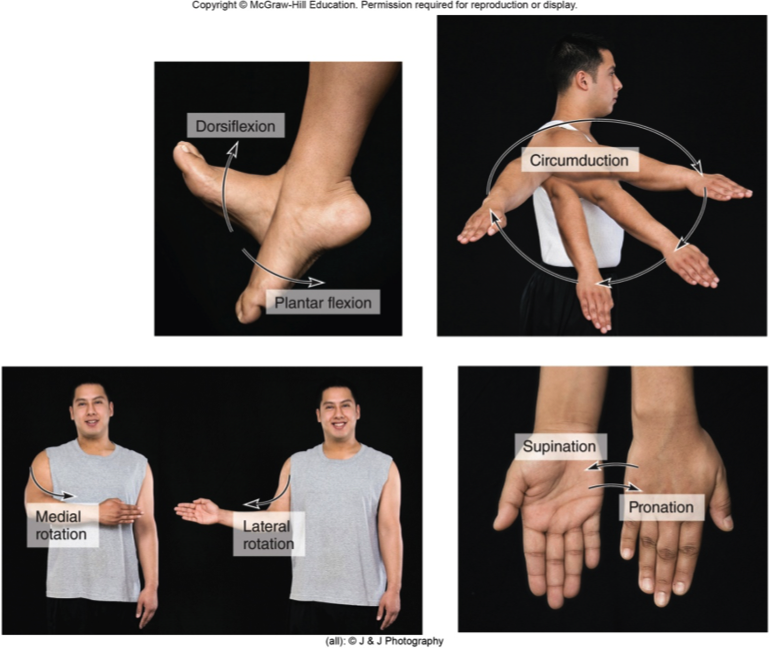 Copyright © McGraw-Hill Education. Permission required for reproduction or display.

Dorsiflexion

Plantar flexion

Circumduction

Medial rotation

Lateral rotation

Supination

Pronation

(all): © J & J Photography