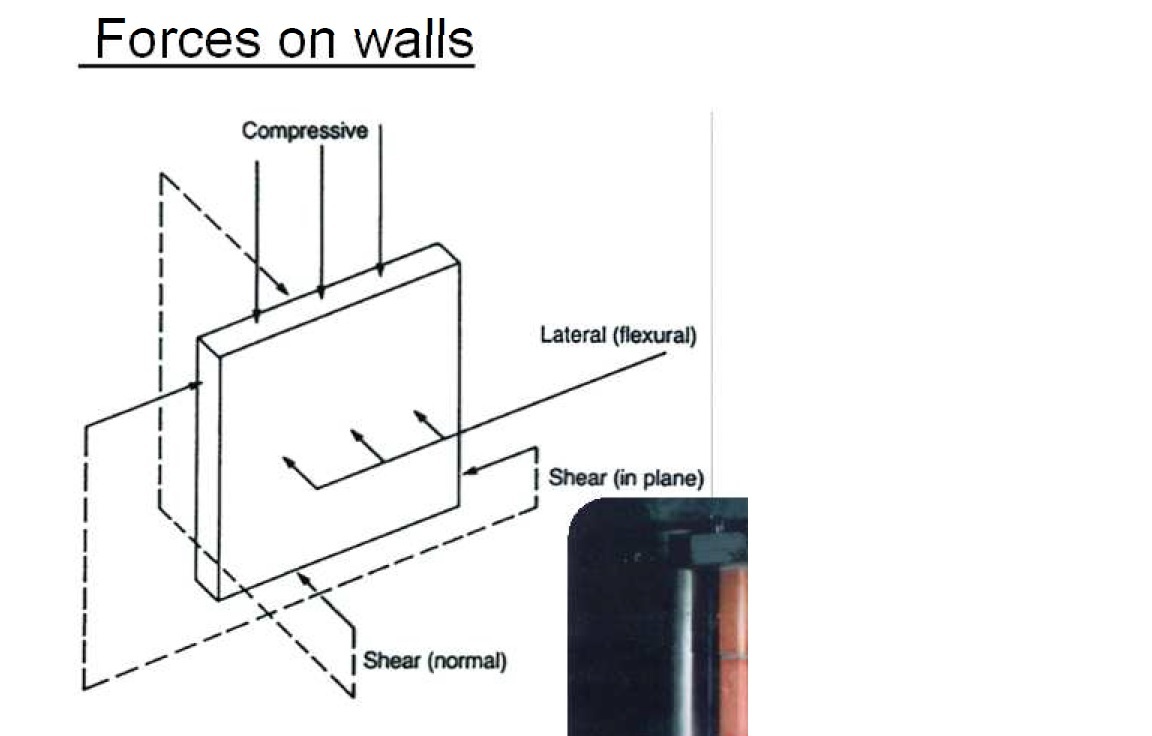 Forces on walls

Compressive

Lateral (flexural)

Shear (in plane)

Shear (normal)