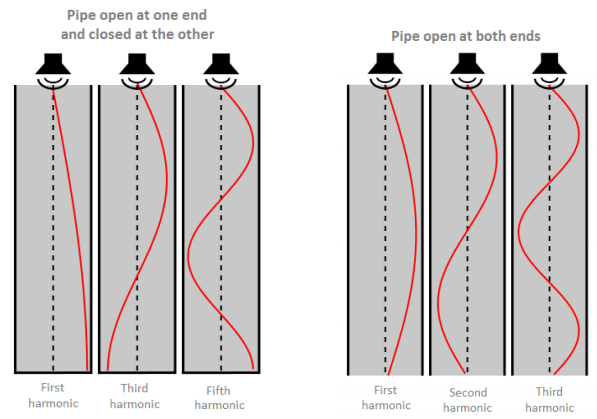 Pipe open at one end and closed at the other

First harmonic

Third harmonic

Fifth harmonic

Pipe open at both ends

First harmonic

Second harmonic

Third harmonic