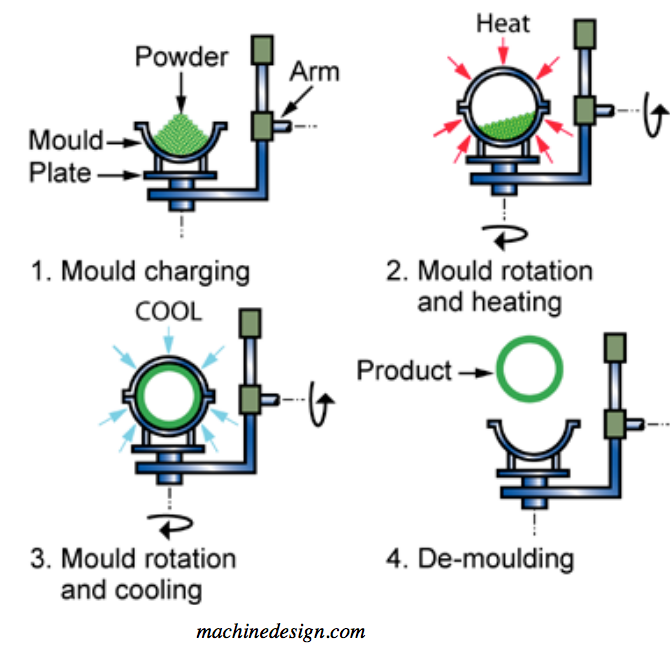 Powder
Arm
Mould
Plate

1. Mould charging

Heat

2. Mould rotation and heating

COOL

3. Mould rotation and cooling

Product

4. De-moulding

machinedesign.com