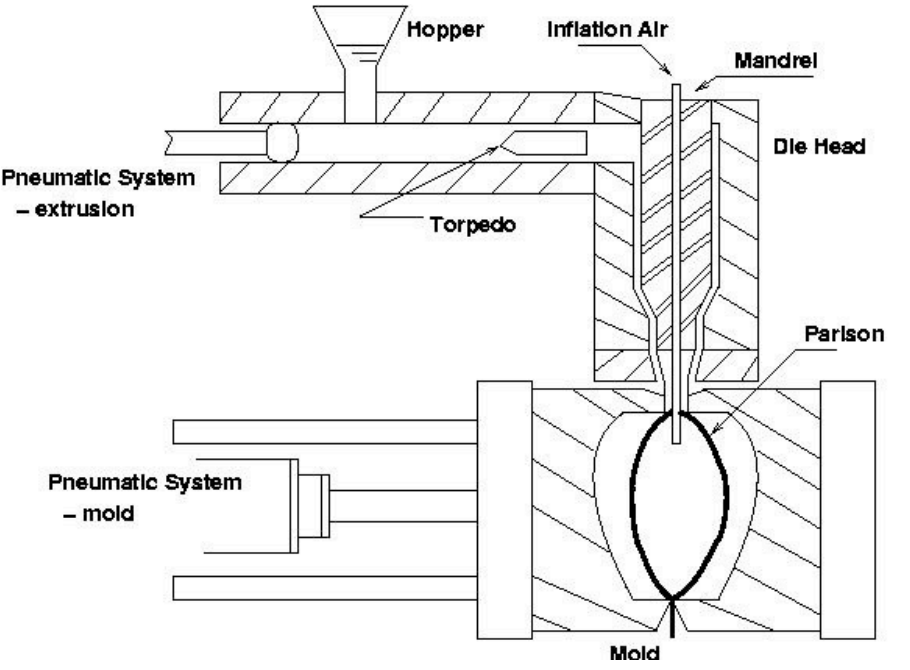 Hopper

Inflation Air

Mandrel

Die Head

Pneumatic System – extrusion

Torpedo

Parison

Pneumatic System – mold

Mold