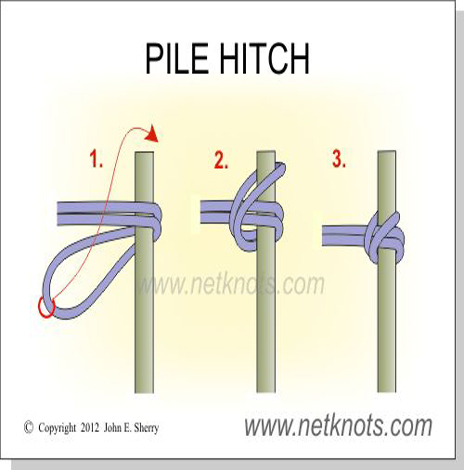 PILE HITCH

1.

2.

3.

www.netknots.com

© Copyright 2012 John E. Sherry

www.netknots.com