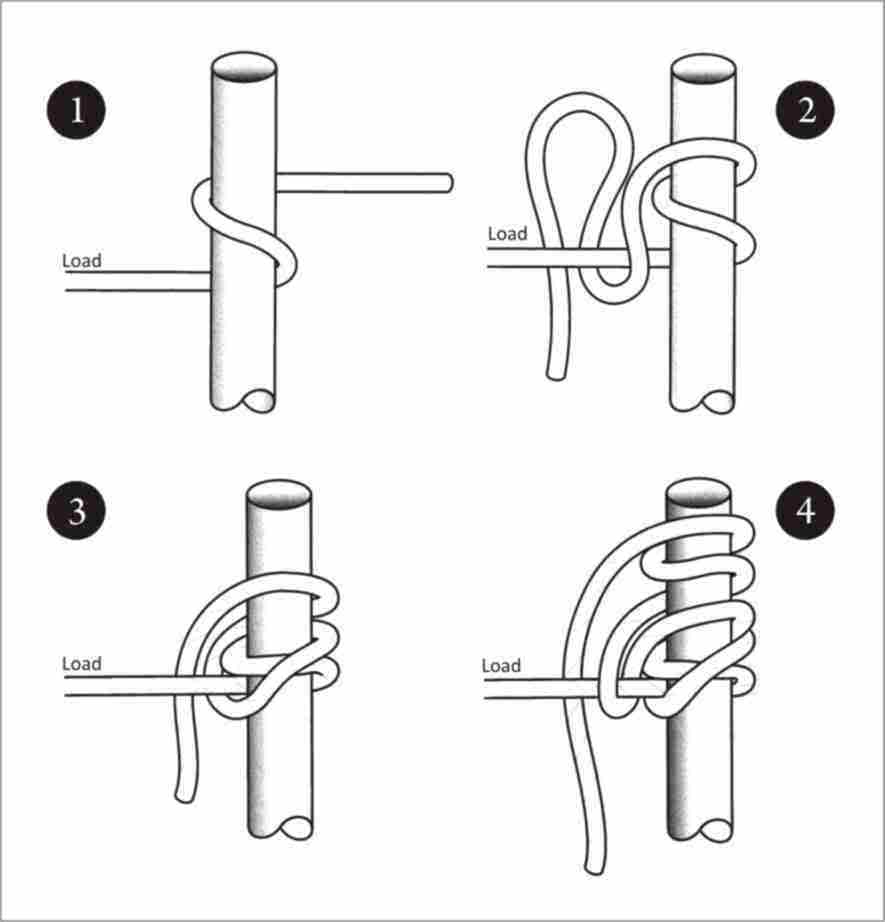 1
Load

2
Load

3
Load

4
Load