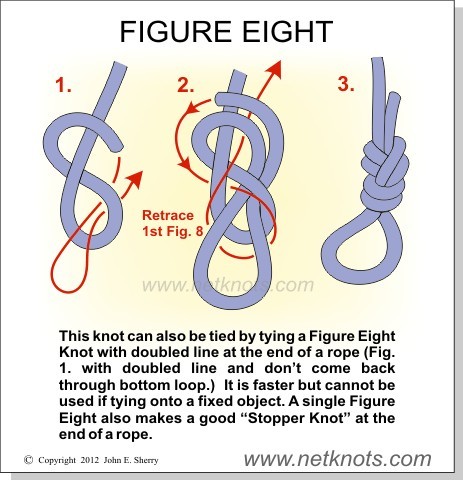 FIGURE EIGHT

1.

2.

3.

Retrace 1st Fig. 8

www.netknots.com

This knot can also be tied by tying a Figure Eight Knot with doubled line at the end of a rope (Fig. 1. with doubled line and don't come back through bottom loop.) It is faster but cannot be used if tying onto a fixed object. A single Figure Eight also makes a good "Stopper Knot" at the end of a rope.

© Copyright 2012 John E. Sherry

www.netknots.com